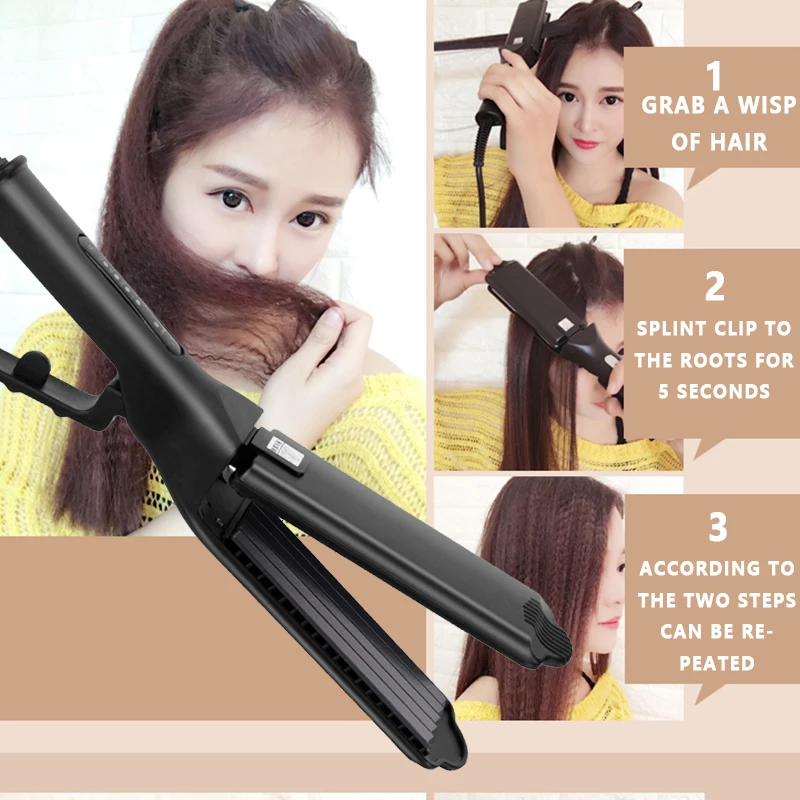 1
GRAB A WISP OF HAIR

2
SPLINT CLIP TO THE ROOTS FOR 5 SECONDS

3
ACCORDING TO THE TWO STEPS CAN BE REPEATED