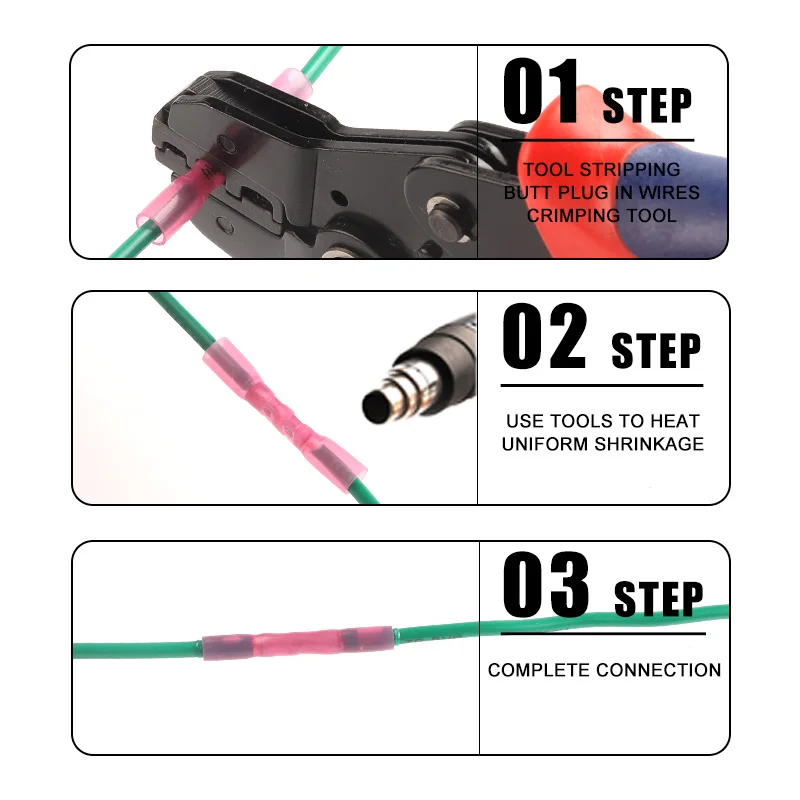 01 STEP

TOOL STRIPPING BUTT PLUG IN WIRES CRIMPING TOOL

02 STEP

USE TOOLS TO HEAT UNIFORM SHRINKAGE

03 STEP

COMPLETE CONNECTION