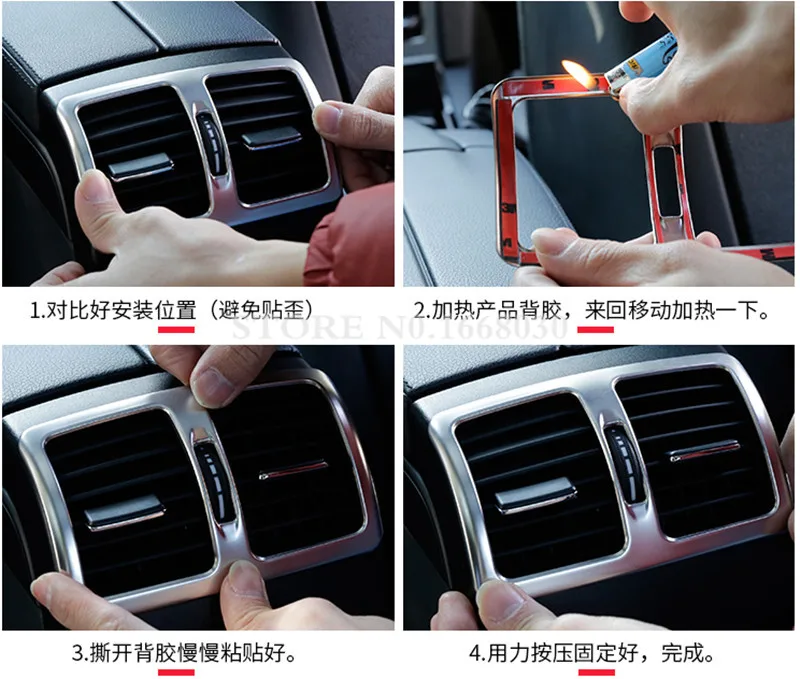 1.对比好安装位置（避免贴歪）

2.加热产品背胶，来回移动加热一下。

STORE NO.1668030

3.撕开背胶慢慢粘贴好。

4.用力按压固定好，完成。