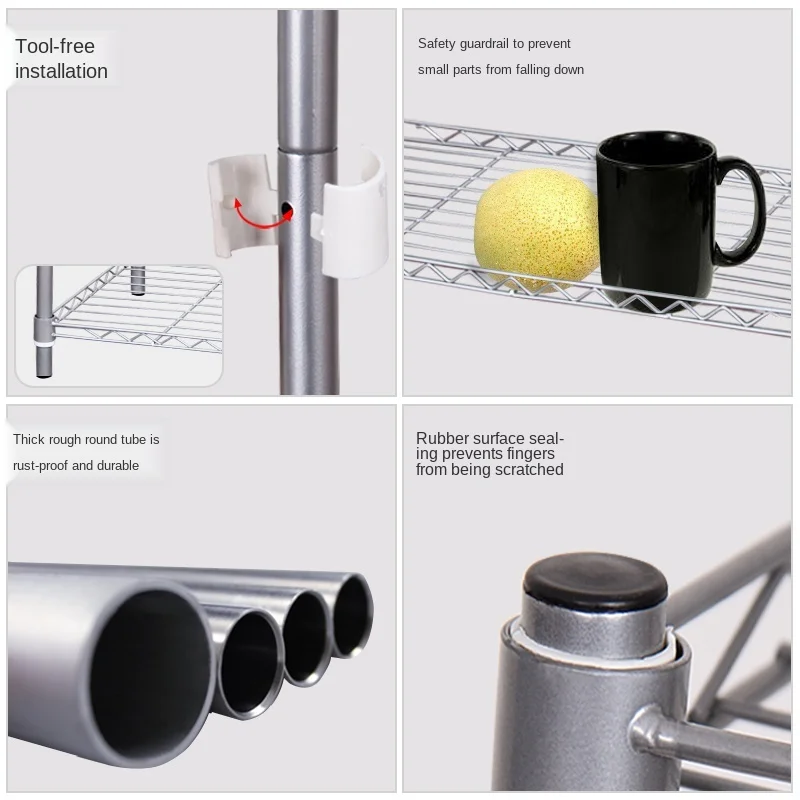 Tool-free installation

Safety guardrail to prevent small parts from falling down

Thick rough round tube is rust-proof and durable

Rubber surface sealing prevents fingers from being scratched