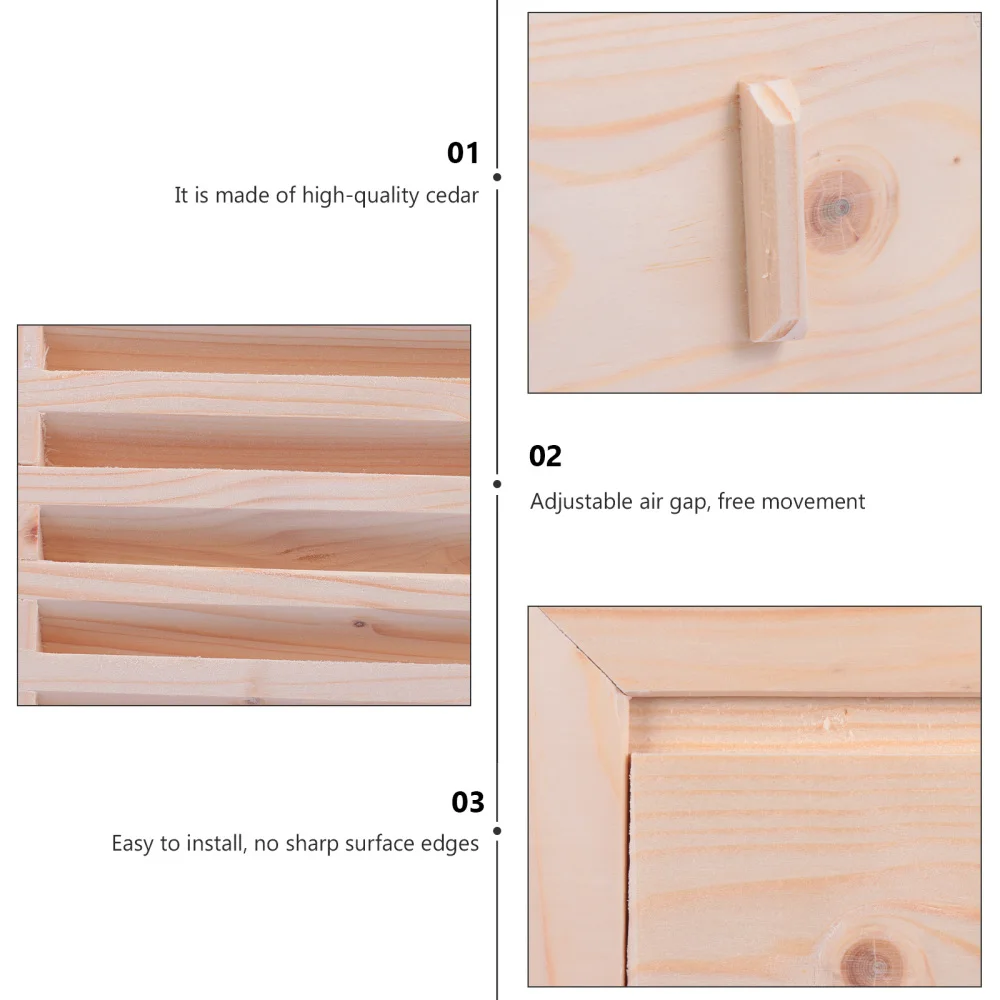 01

It is made of high-quality cedar

02

Adjustable air gap, free movement

03

Easy to install, no sharp surface edges