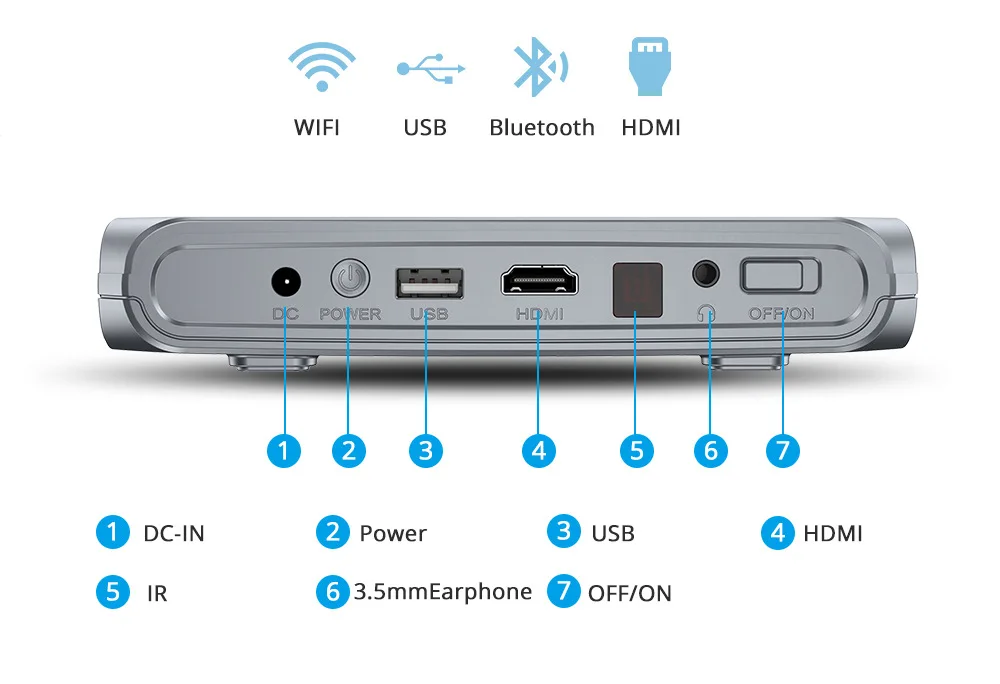 WIFI USB Bluetooth HDMI

DC POWER USB HDMI OFF/ON

1 2 3 4 5 6 7

1 DC-IN
2 Power
3 USB
4 HDMI
5 IR
6 3.5mmEarphone
7 OFF/ON