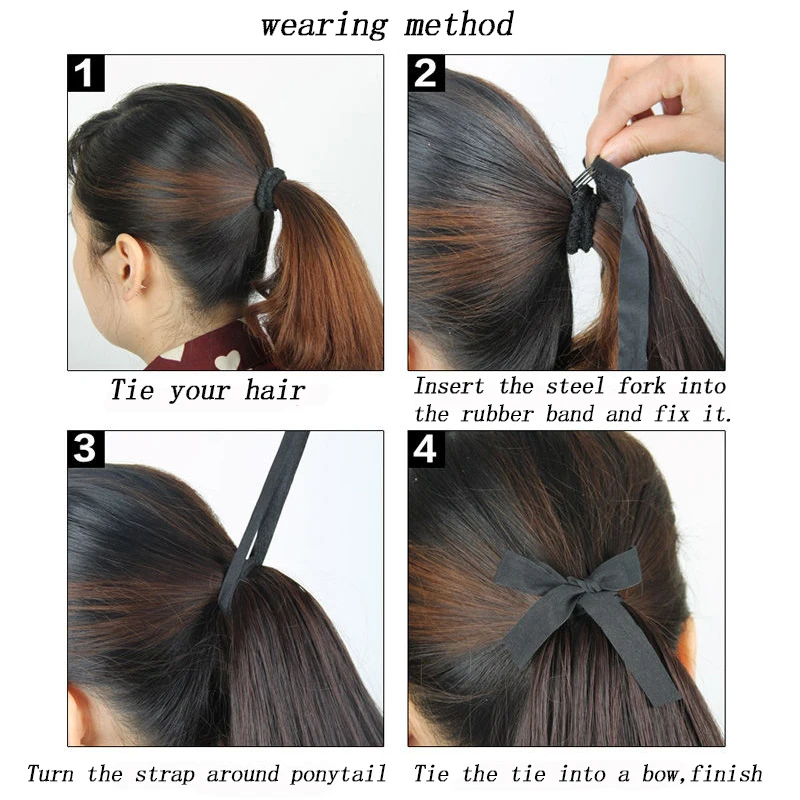 wearing method

1

Tie your hair

2

Insert the steel fork into the rubber band and fix it.

3

Turn the strap around ponytail

4

Tie the tie into a bow,finish