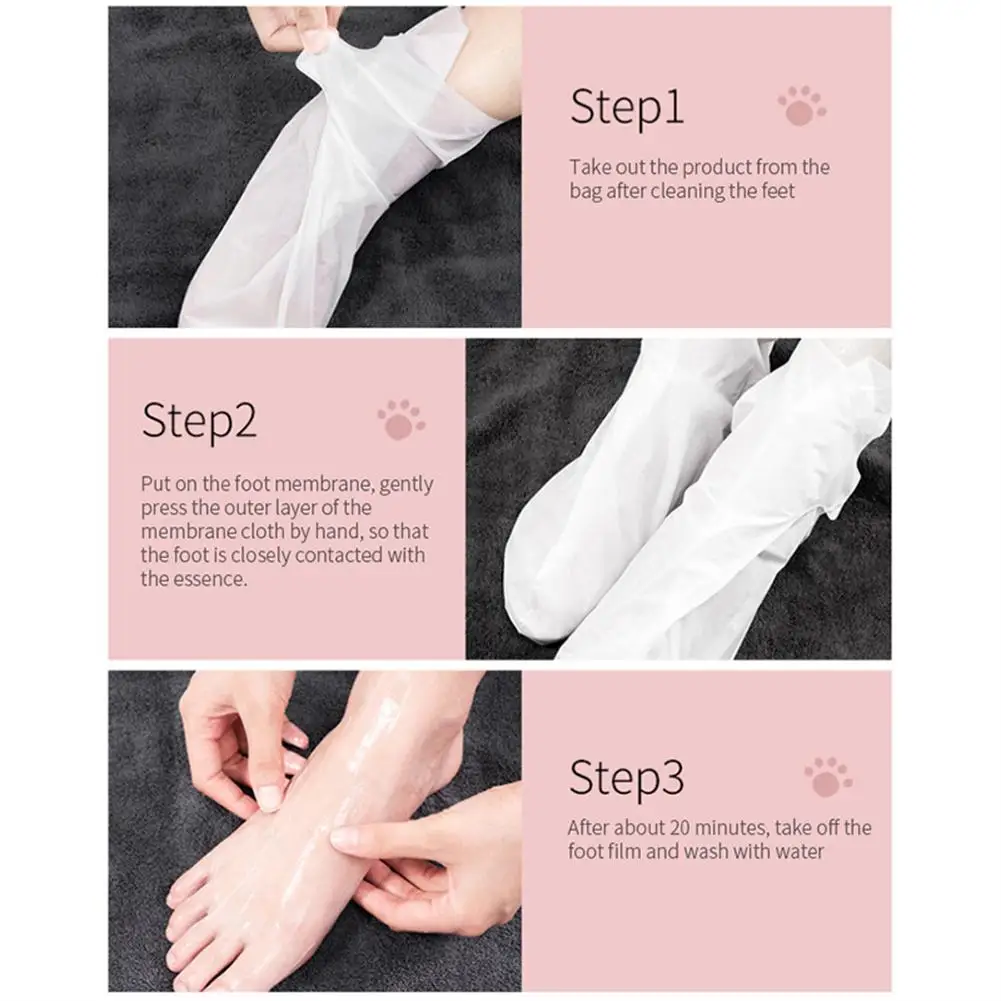 Step1

Take out the product from the bag after cleaning the feet

Step2

Put on the foot membrane, gently press the outer layer of the membrane cloth by hand, so that the foot is closely contacted with the essence.

Step3

After about 20 minutes, take off the foot film and wash with water