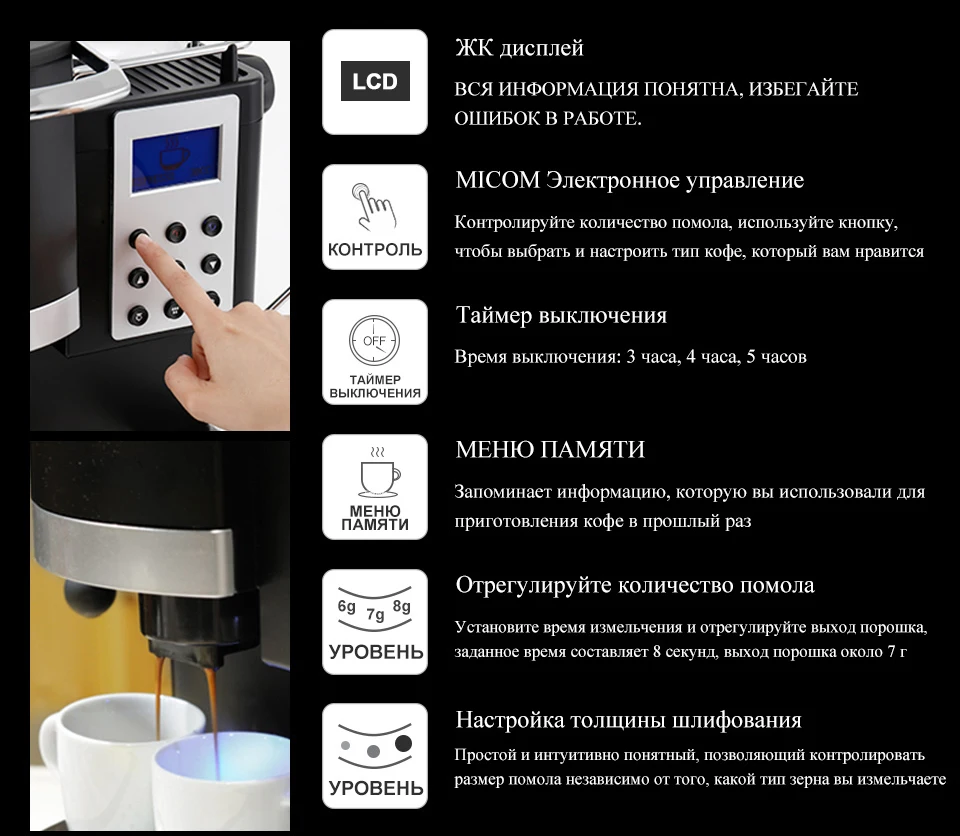 LCD

ЖК дисплей

ВСЯ ИНФОРМАЦИЯ ПОНЯТНА, ИЗБЕГАЙТЕ ОШИБОК В РАБОТЕ.

КОНТРОЛЬ

MICOM Электронное управление

Контролируйте количество помола, используйте кнопку, чтобы выбрать и настроить тип кофе, который вам нравится

OFF

ТАЙМЕР ВЫКЛЮЧЕНИЯ

Таймер выключения

Время выключения: 3 часа, 4 часа, 5 часов

МЕНЮ ПАМЯТИ

МЕНЮ ПАМЯТИ

Запоминает информацию, которую вы использовали для приготовления кофе в прошлый раз

6g 7g 8g

УРОВЕНЬ

Отрегулируйте количество помола

Установите время измельчения и отрегулируйте выход порошка, заданное время составляет 8 секунд, выход порошка около 7 г

УРОВЕНЬ

Настройка толщины шлифования

Простой и интуитивно понятный, позволяющий контролировать размер помола независимо от того, какой тип зерна вы измельчаете