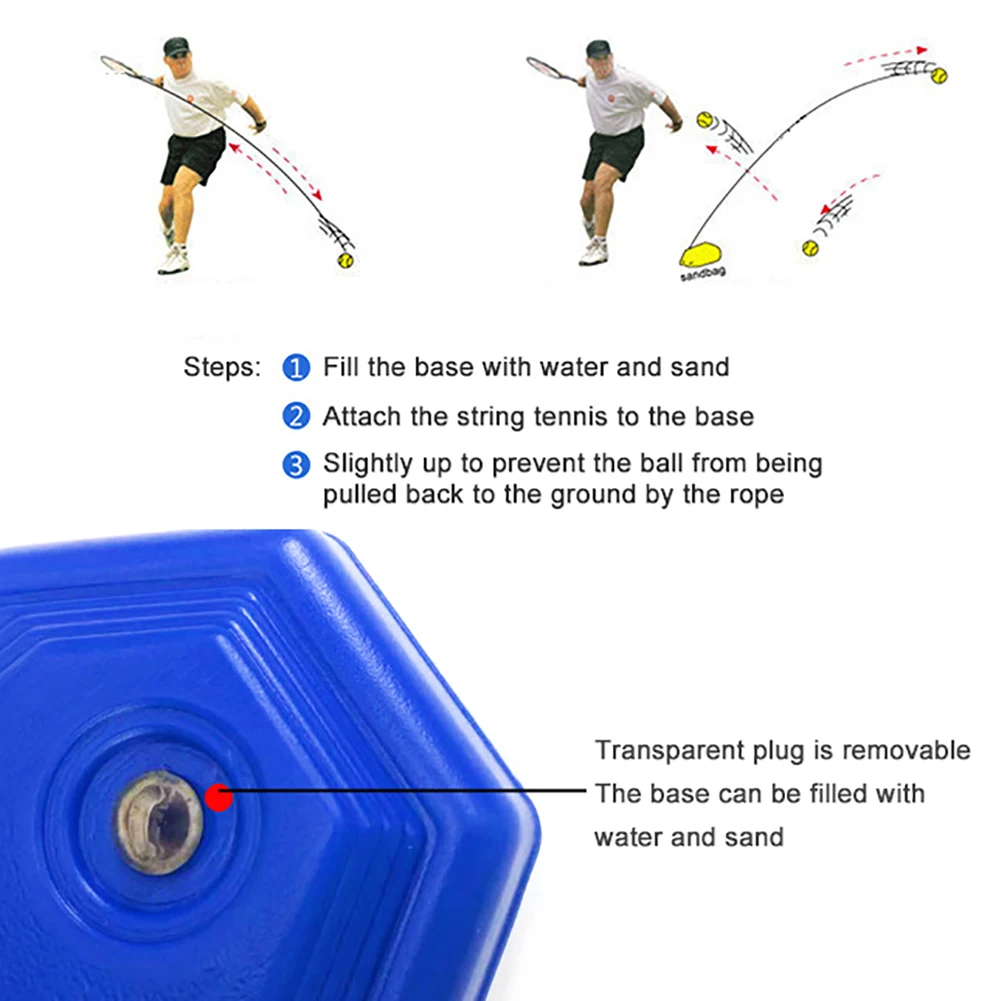 sandbag

Steps: 1 Fill the base with water and sand

2 Attach the string tennis to the base

3 Slightly up to prevent the ball from being pulled back to the ground by the rope

Transparent plug is removable
The base can be filled with water and sand