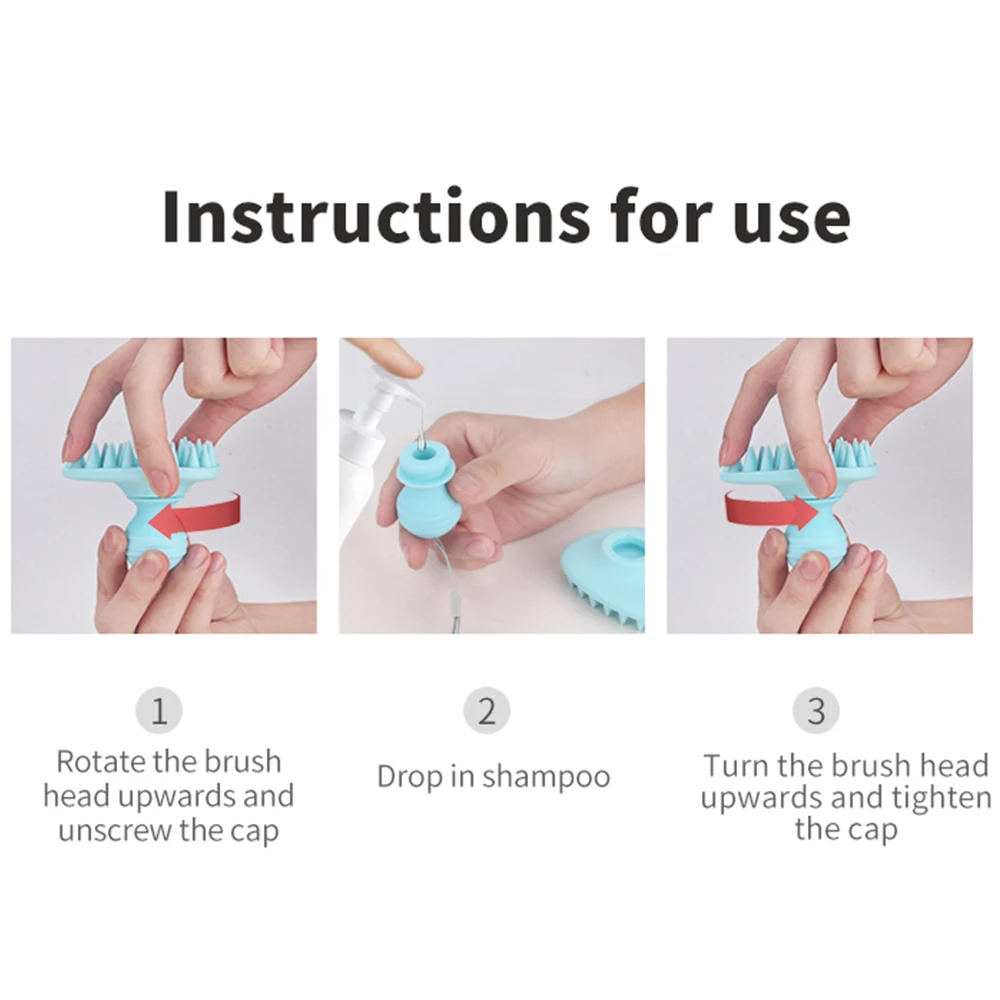 Instructions for use

1
Rotate the brush head upwards and unscrew the cap

2
Drop in shampoo

3
Turn the brush head upwards and tighten the cap