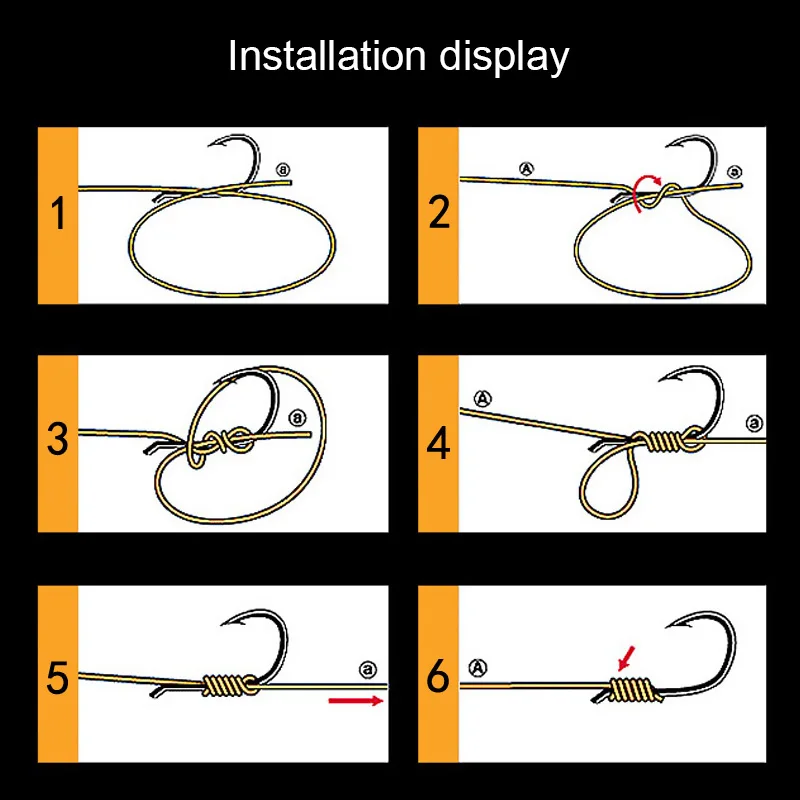 Installation display

1
a

2
A
a

3
a

4
A
a

5
a

6
A