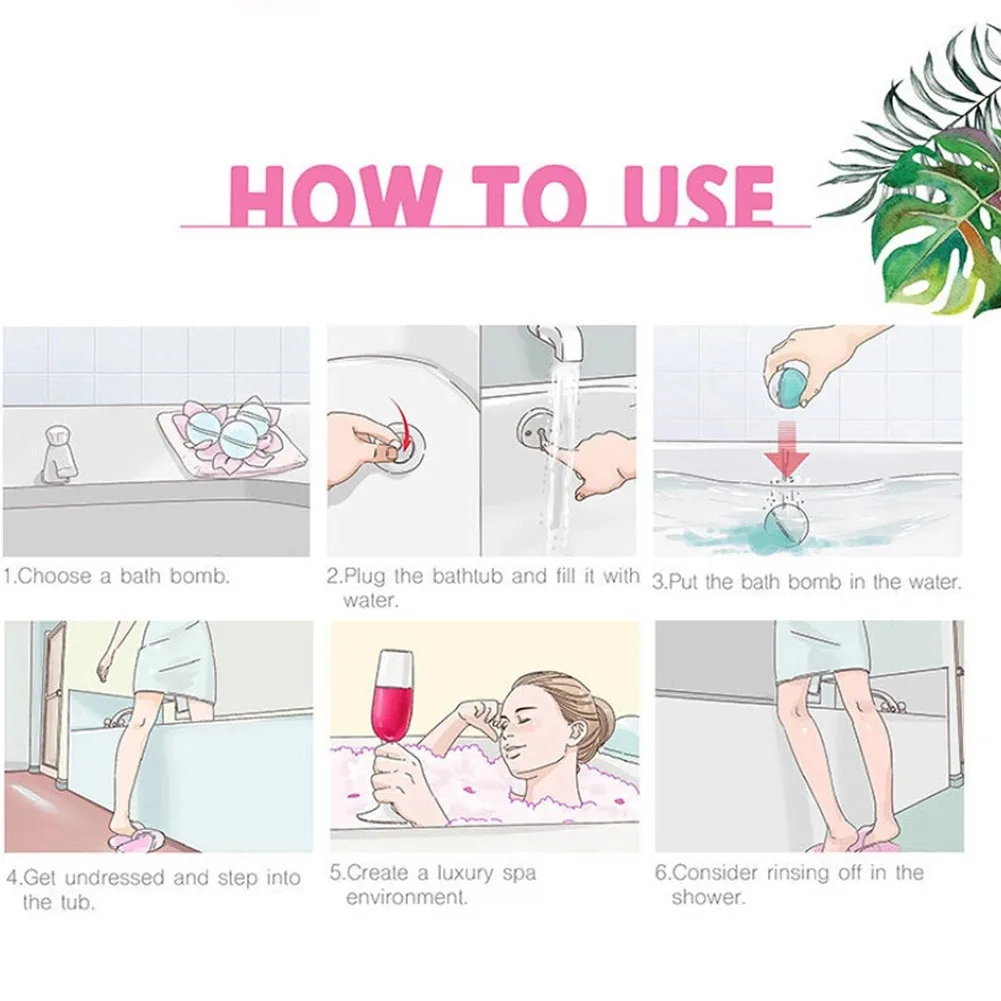 HOW TO USE

1.Choose a bath bomb.

2.Plug the bathtub and fill it with water.

3.Put the bath bomb in the water.

4.Get undressed and step into the tub.

5.Create a luxury spa environment.

6.Consider rinsing off in the shower.