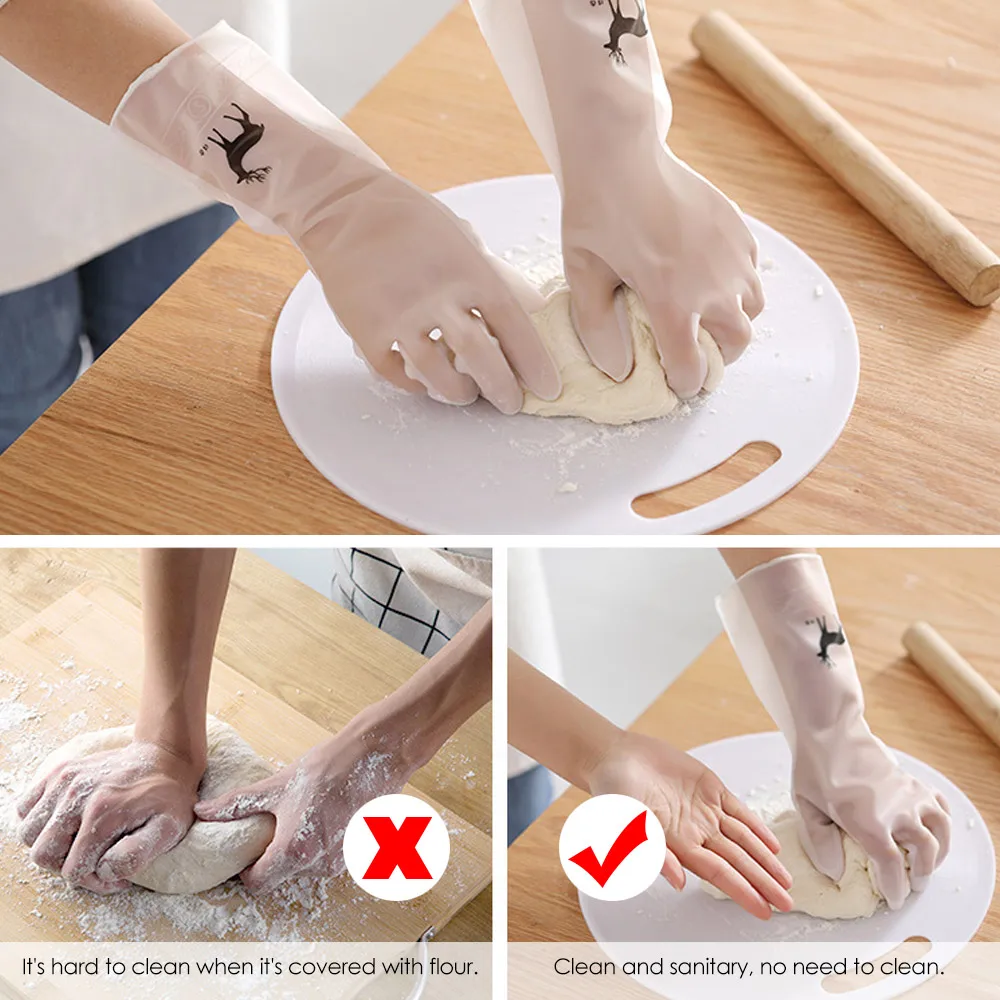 It's hard to clean when it's covered with flour.

Clean and sanitary, no need to clean.