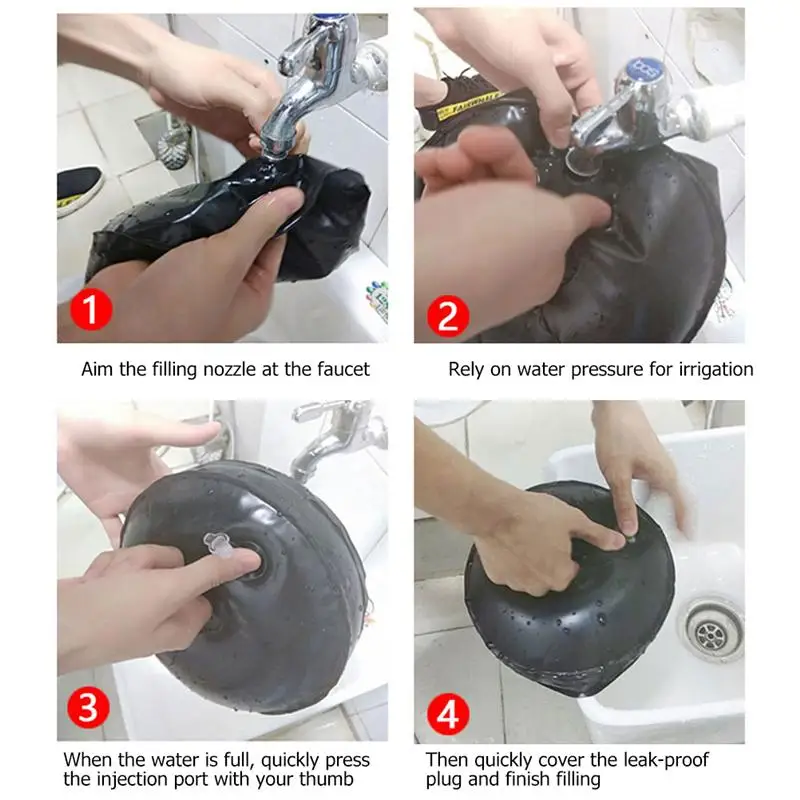 1

Aim the filling nozzle at the faucet

2

Rely on water pressure for irrigation

3

When the water is full, quickly press the injection port with your thumb

4

Then quickly cover the leak-proof plug and finish filling