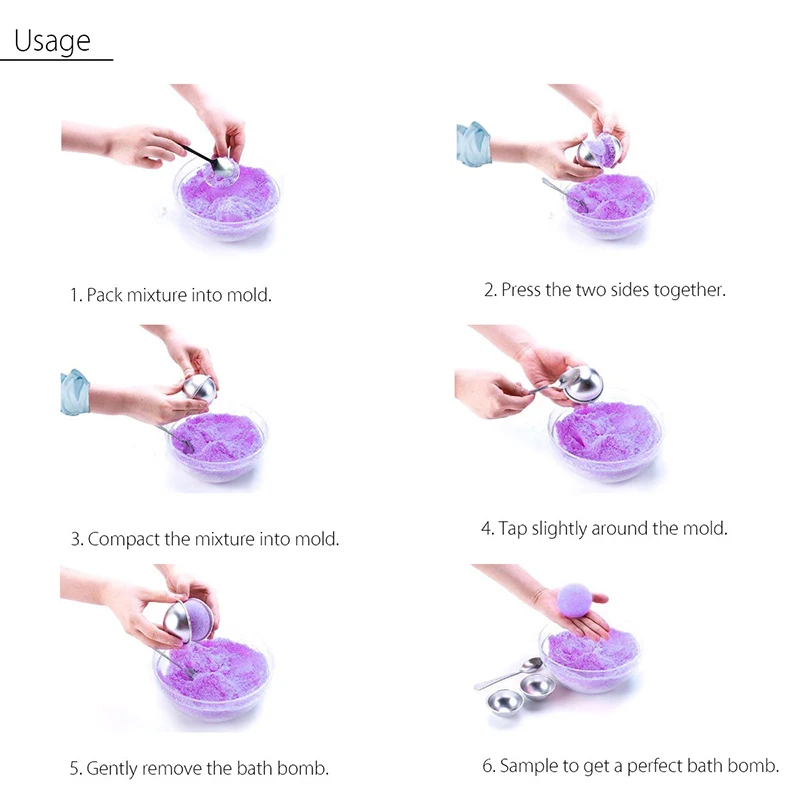 Usage

1. Pack mixture into mold.

2. Press the two sides together.

3. Compact the mixture into mold.

4. Tap slightly around the mold.

5. Gently remove the bath bomb.

6. Sample to get a perfect bath bomb.