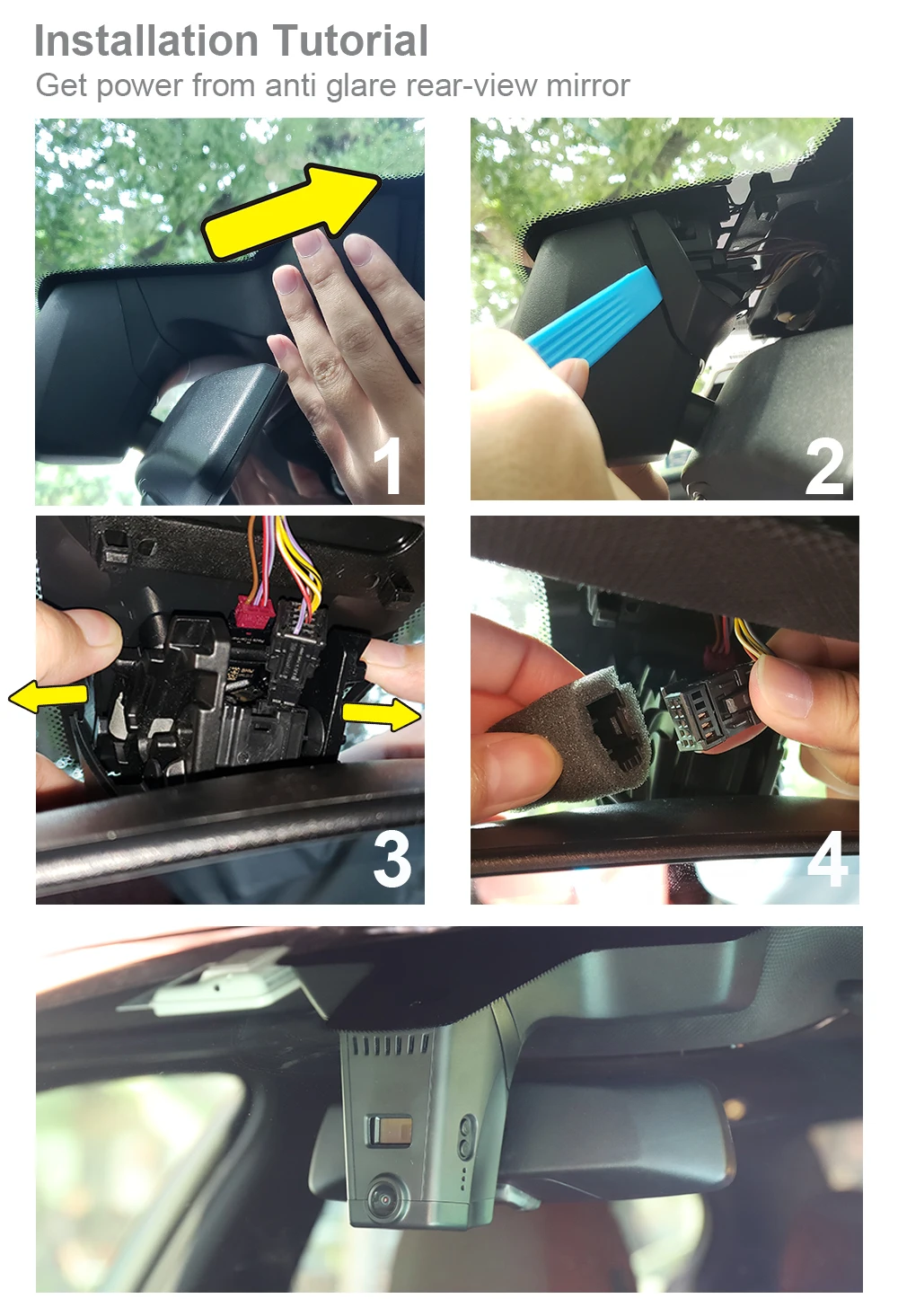 Installation Tutorial
Get power from anti glare rear-view mirror

1

2

3

4