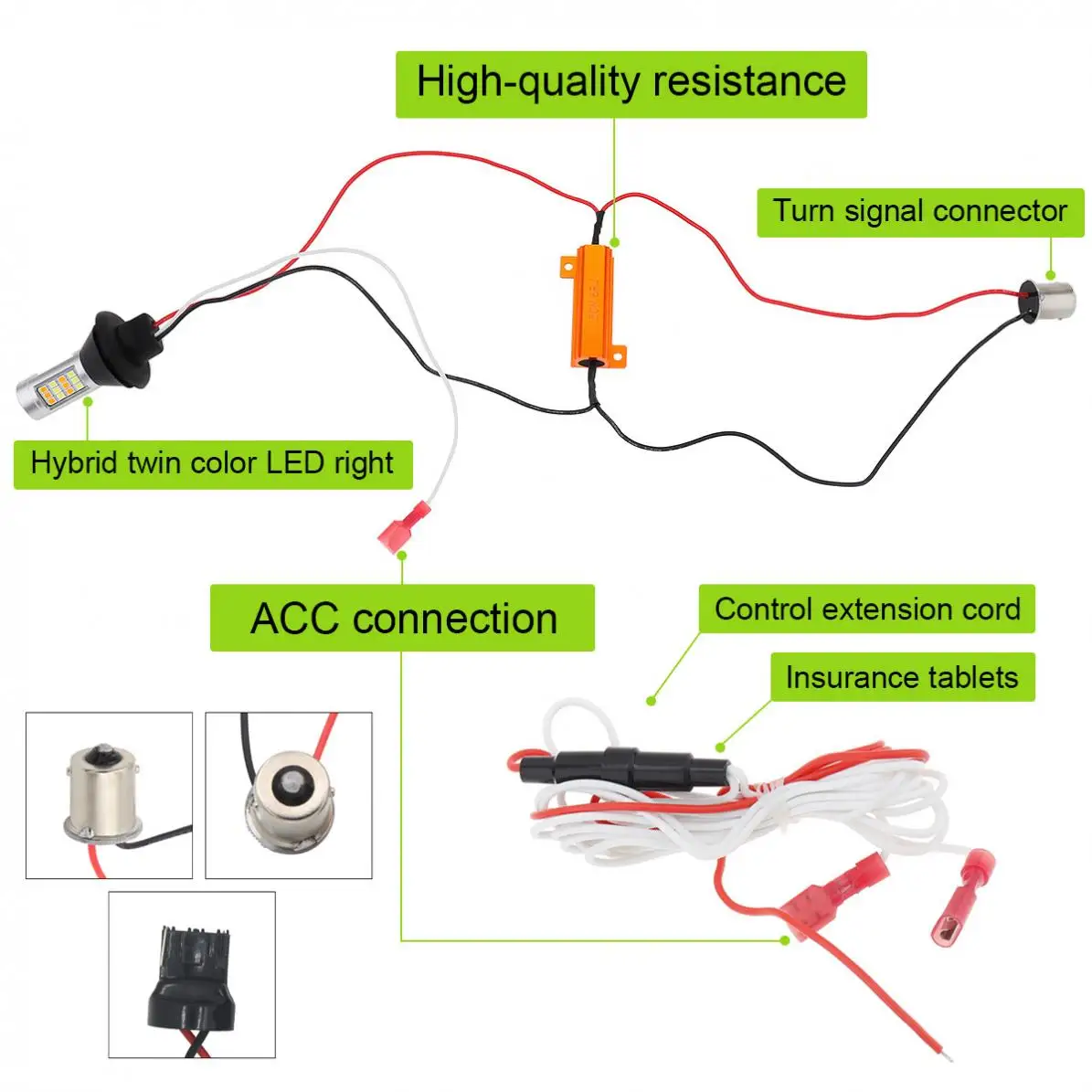 High-quality resistance

Turn signal connector

Hybrid twin color LED right

ACC connection

Control extension cord

Insurance tablets