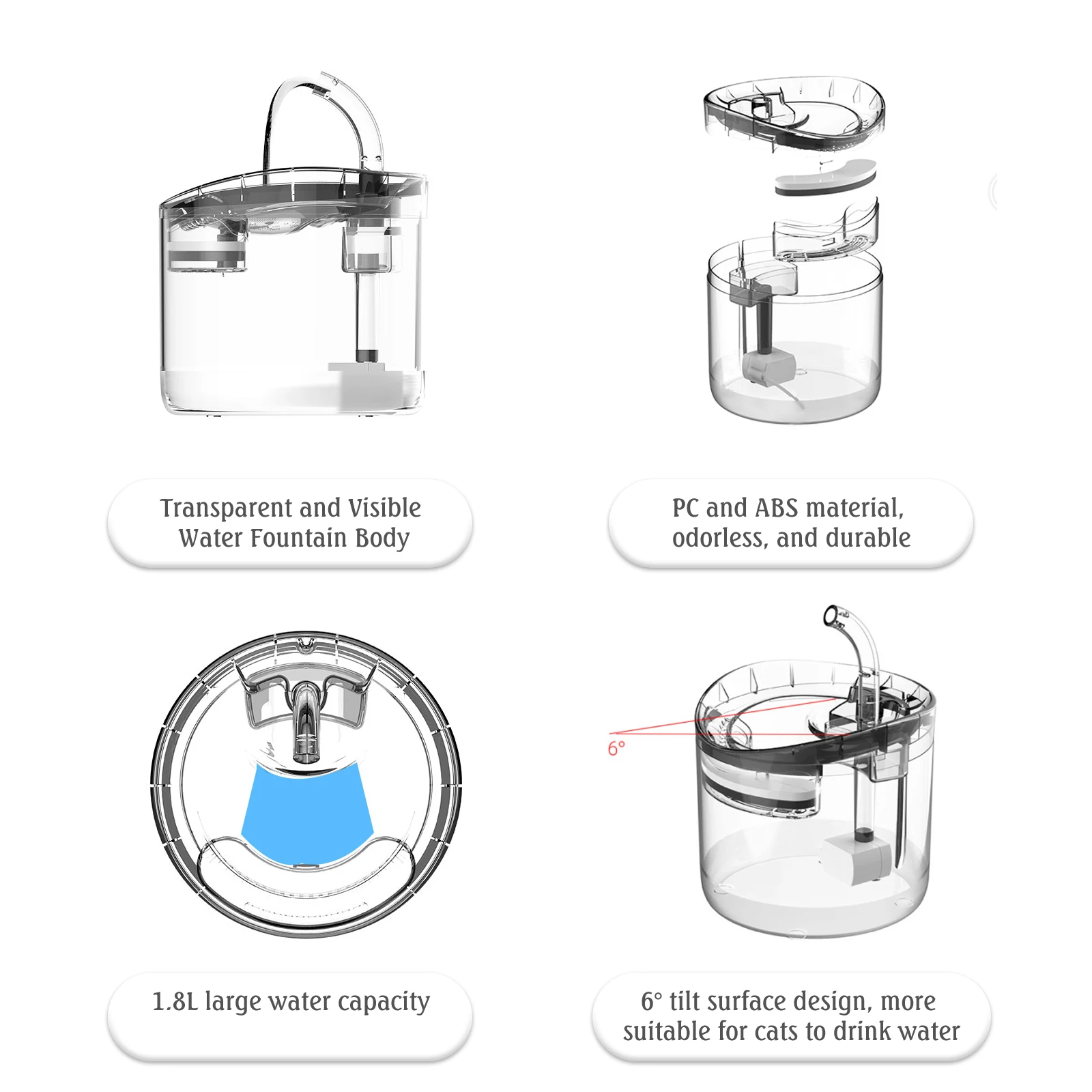 Transparent and Visible Water Fountain Body

PC and ABS material, odorless, and durable

6°

1.8L large water capacity

6° tilt surface design, more suitable for cats to drink water