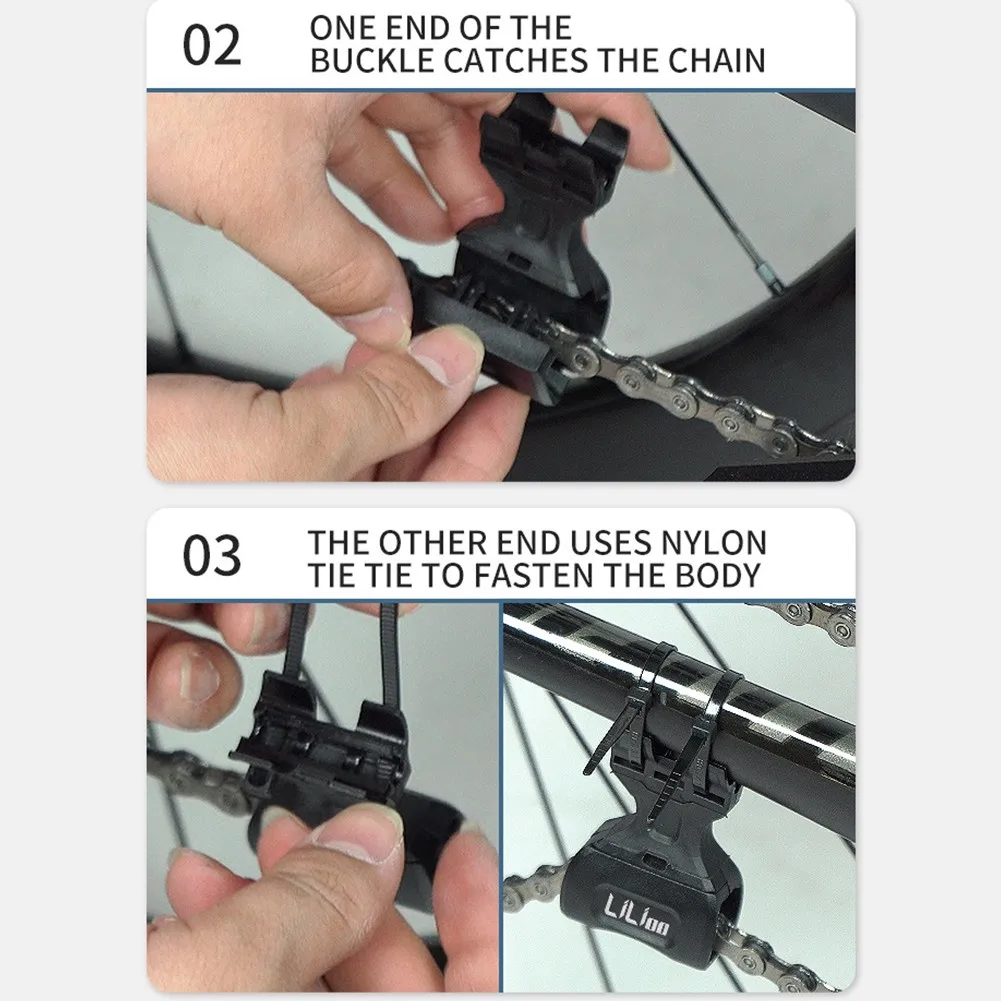 02 ONE END OF THE BUCKLE CATCHES THE CHAIN

03 THE OTHER END USES NYLON TIE TIE TO FASTEN THE BODY

LiLioo