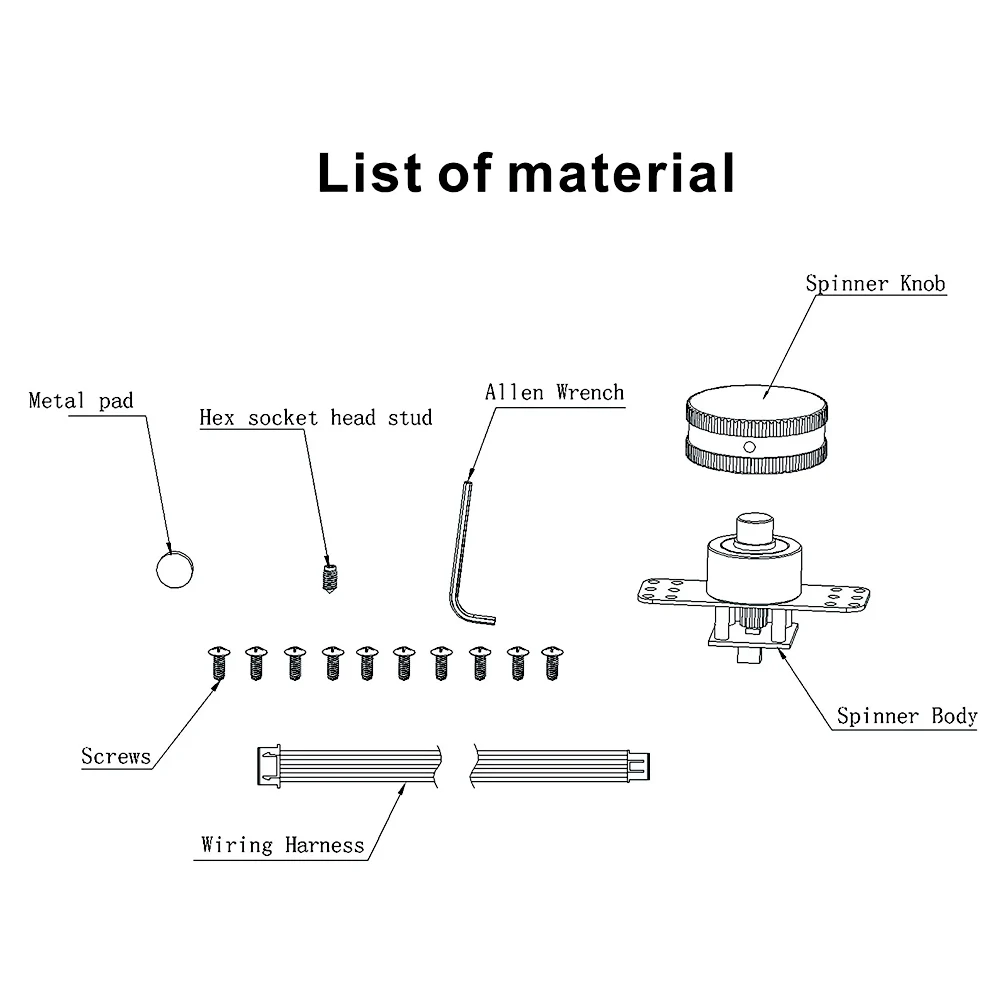 List of material

Spinner Knob

Metal pad

Hex socket head stud

Allen Wrench

Spinner Body

Screws

Wiring Harness