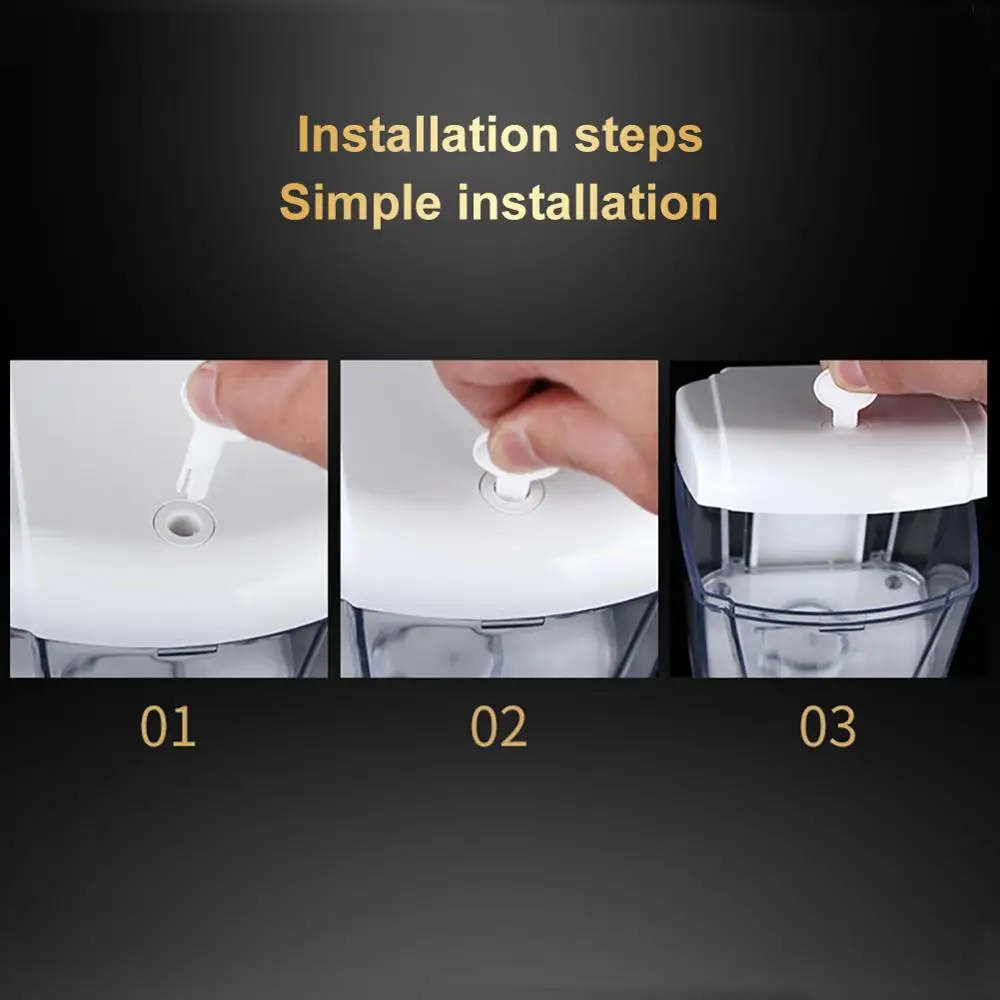 Installation steps
Simple installation

01

02

03