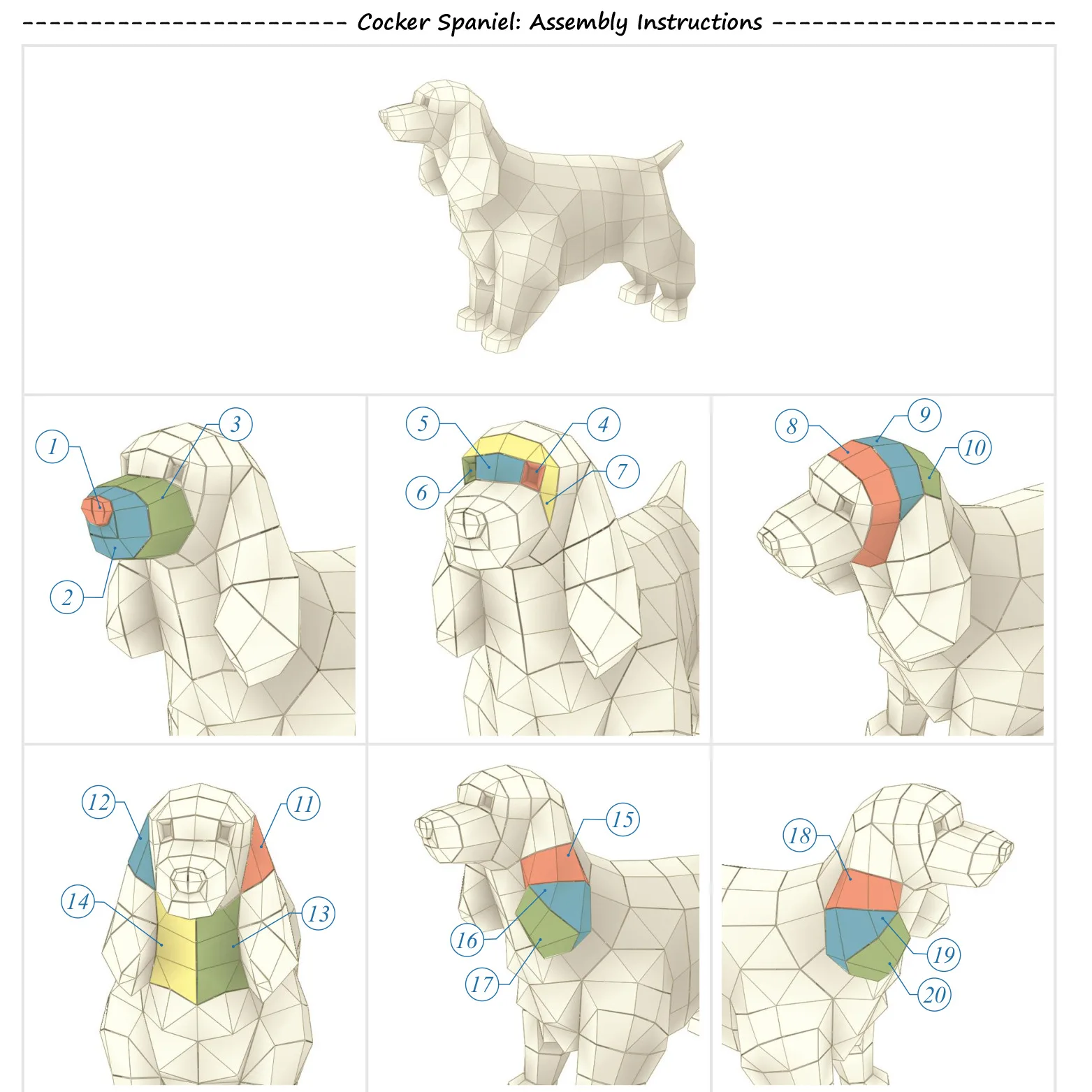 Cocker Spaniel: Assembly Instructions

1
3
2

5
4
6
7

8
9
10

12
11
14
13

15
16
17

18
19
20