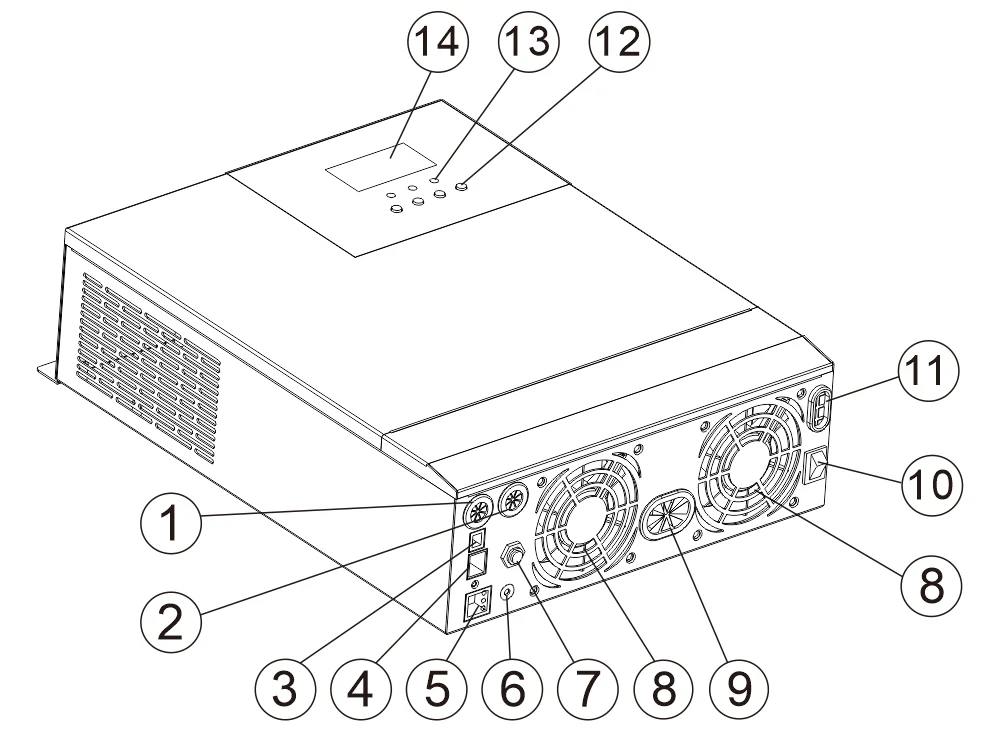 14
13
12
11
10
8
1
2
3
4
5
6
7
8
9