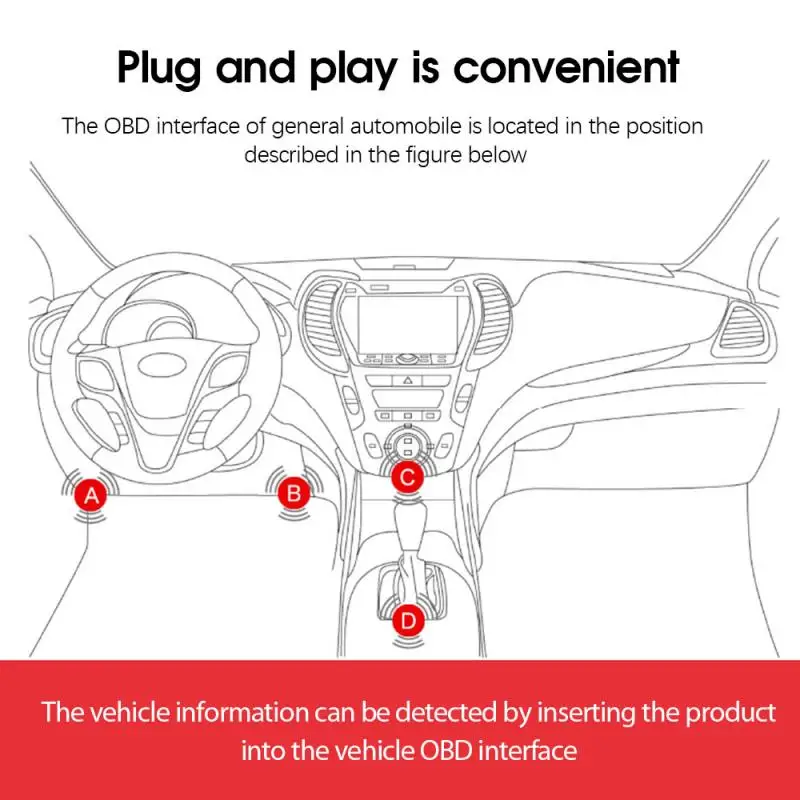 Plug and play is convenient

The OBD interface of general automobile is located in the position described in the figure below

A

B

C

D

The vehicle information can be detected by inserting the product into the vehicle OBD interface