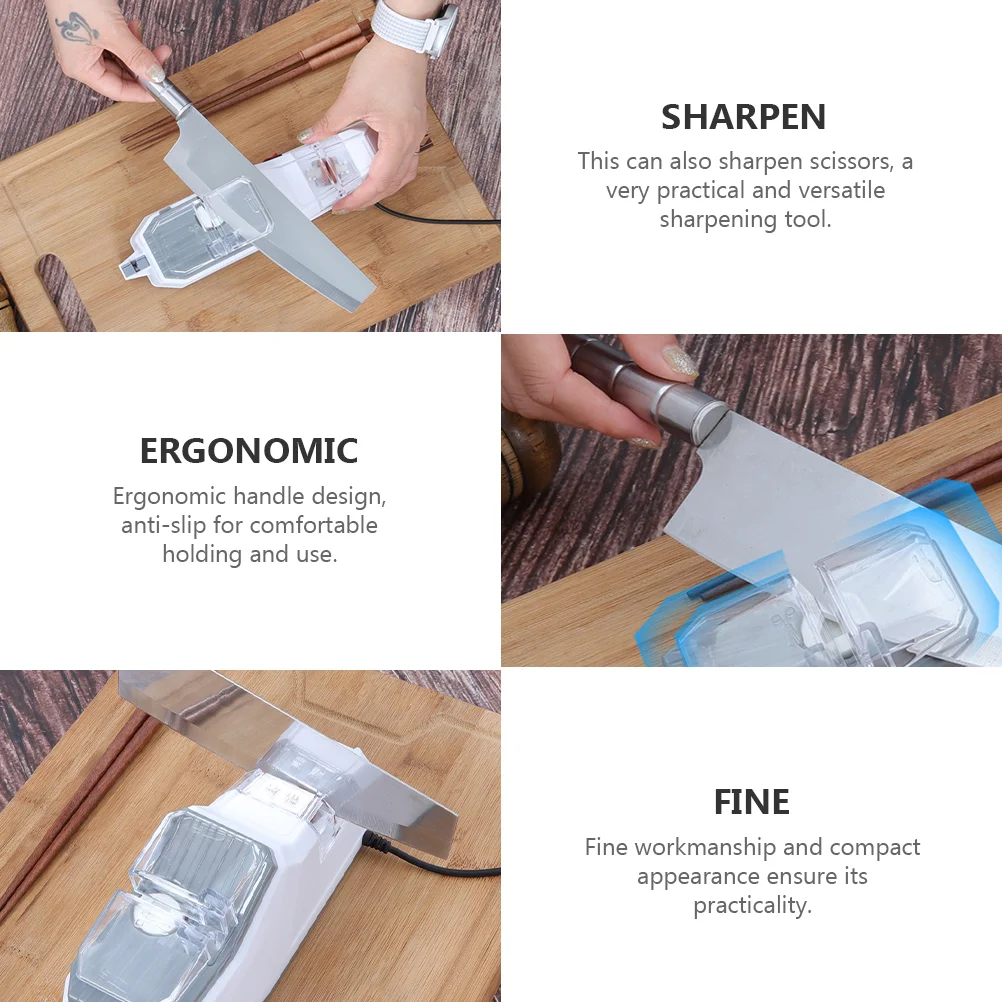 SHARPEN

This can also sharpen scissors, a very practical and versatile sharpening tool.

ERGONOMIC

Ergonomic handle design, anti-slip for comfortable holding and use.

FINE

Fine workmanship and compact appearance ensure its practicality.