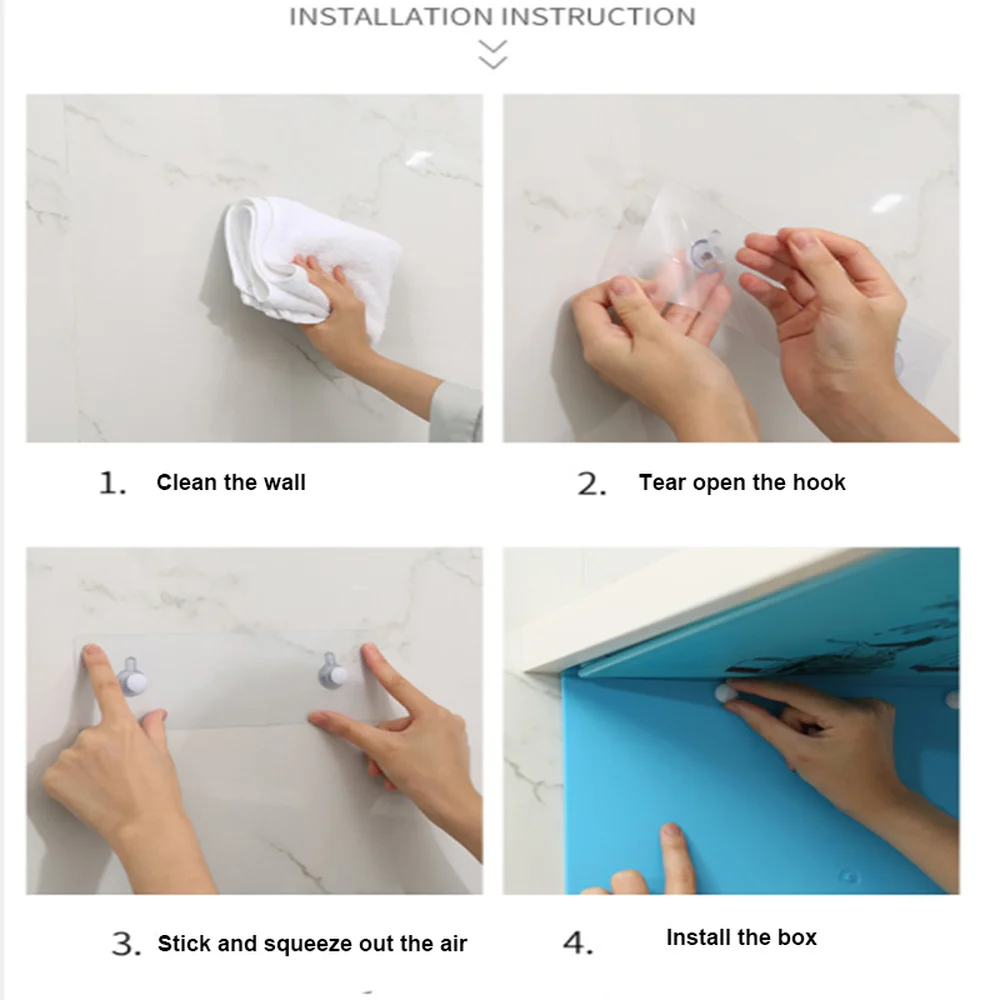 INSTALLATION INSTRUCTION

1. Clean the wall

2. Tear open the hook

3. Stick and squeeze out the air

4. Install the box