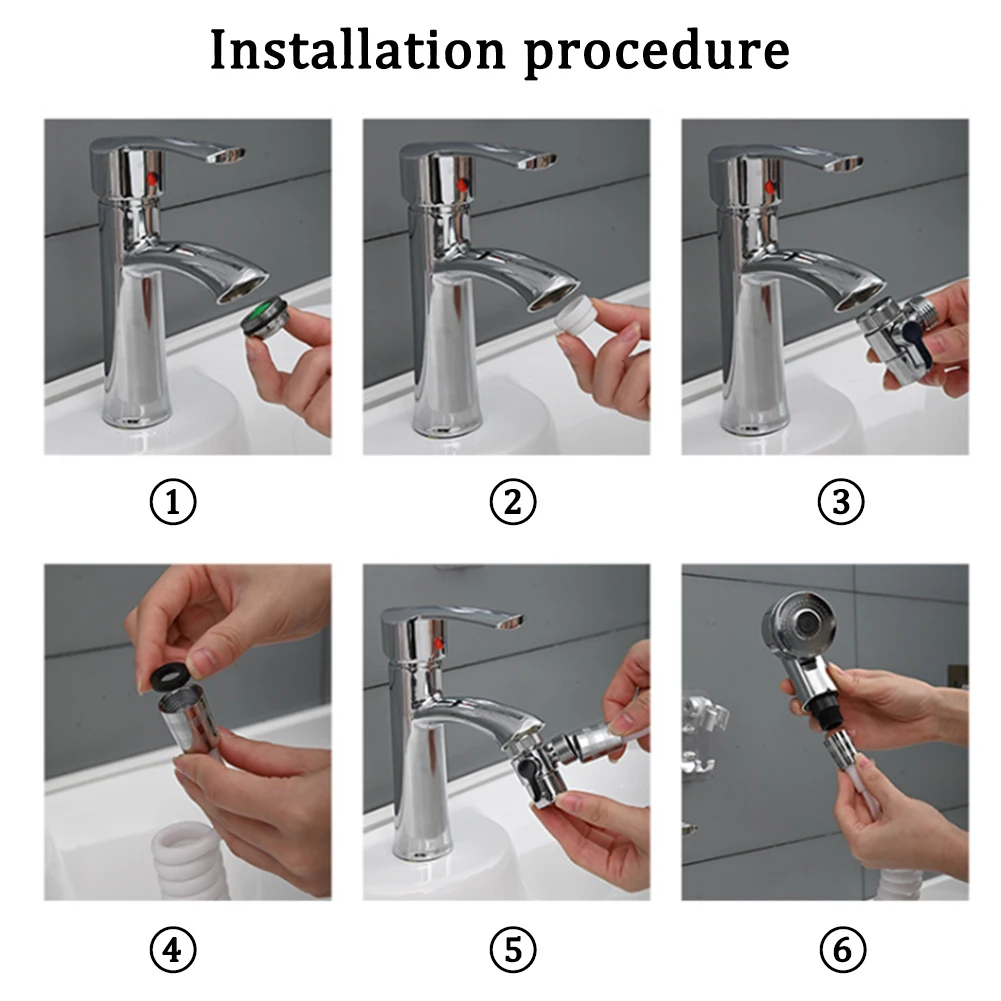 Installation procedure

①

②

③

④

⑤

⑥