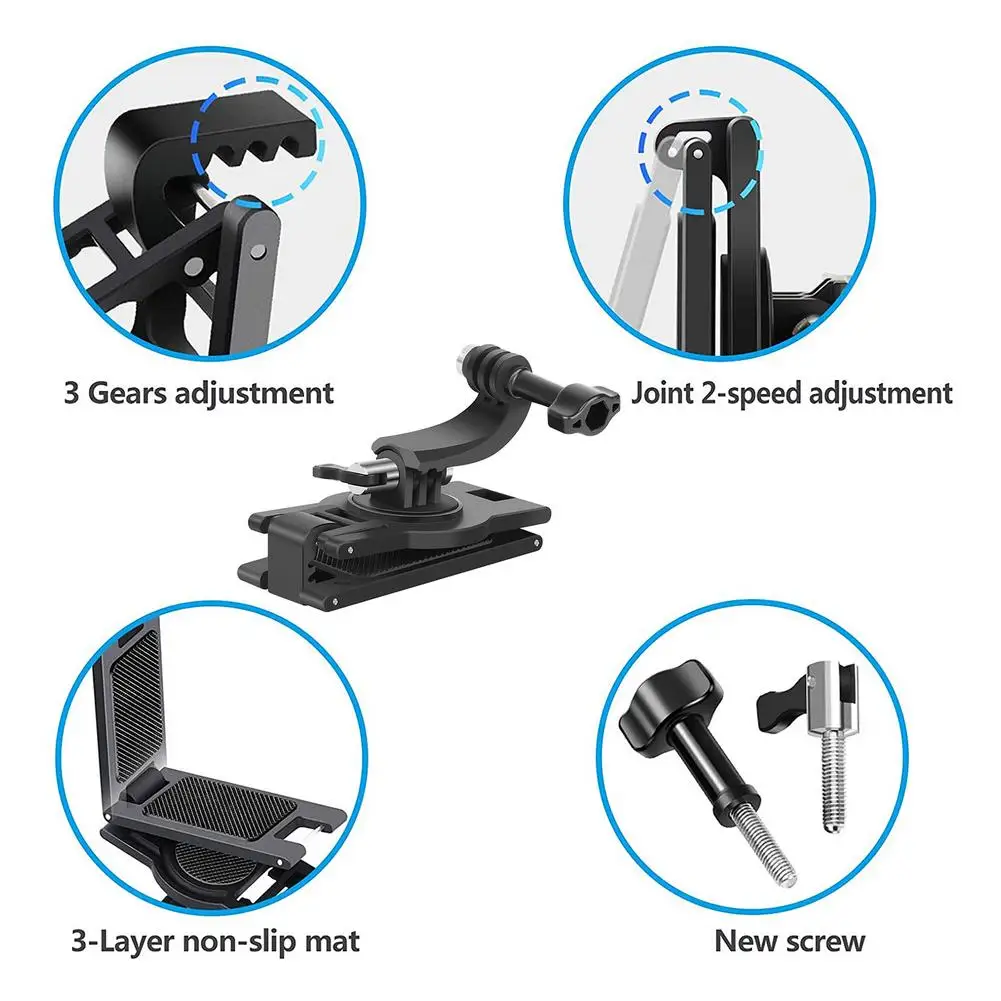 3 Gears adjustment

Joint 2-speed adjustment

3-Layer non-slip mat

New screw