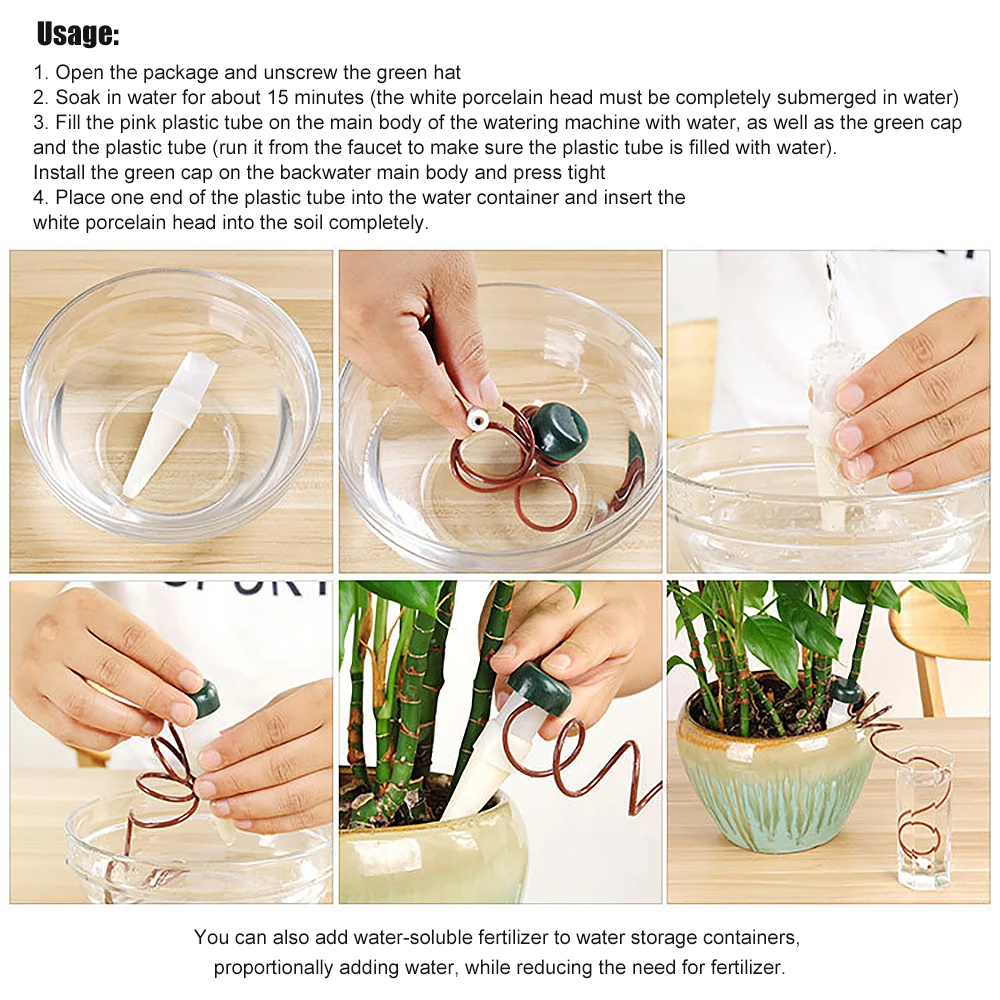 Usage:

1. Open the package and unscrew the green hat
2. Soak in water for about 15 minutes (the white porcelain head must be completely submerged in water)
3. Fill the pink plastic tube on the main body of the watering machine with water, as well as the green cap and the plastic tube (run it from the faucet to make sure the plastic tube is filled with water).
Install the green cap on the backwater main body and press tight
4. Place one end of the plastic tube into the water container and insert the white porcelain head into the soil completely.

You can also add water-soluble fertilizer to water storage containers, proportionally adding water, while reducing the need for fertilizer.