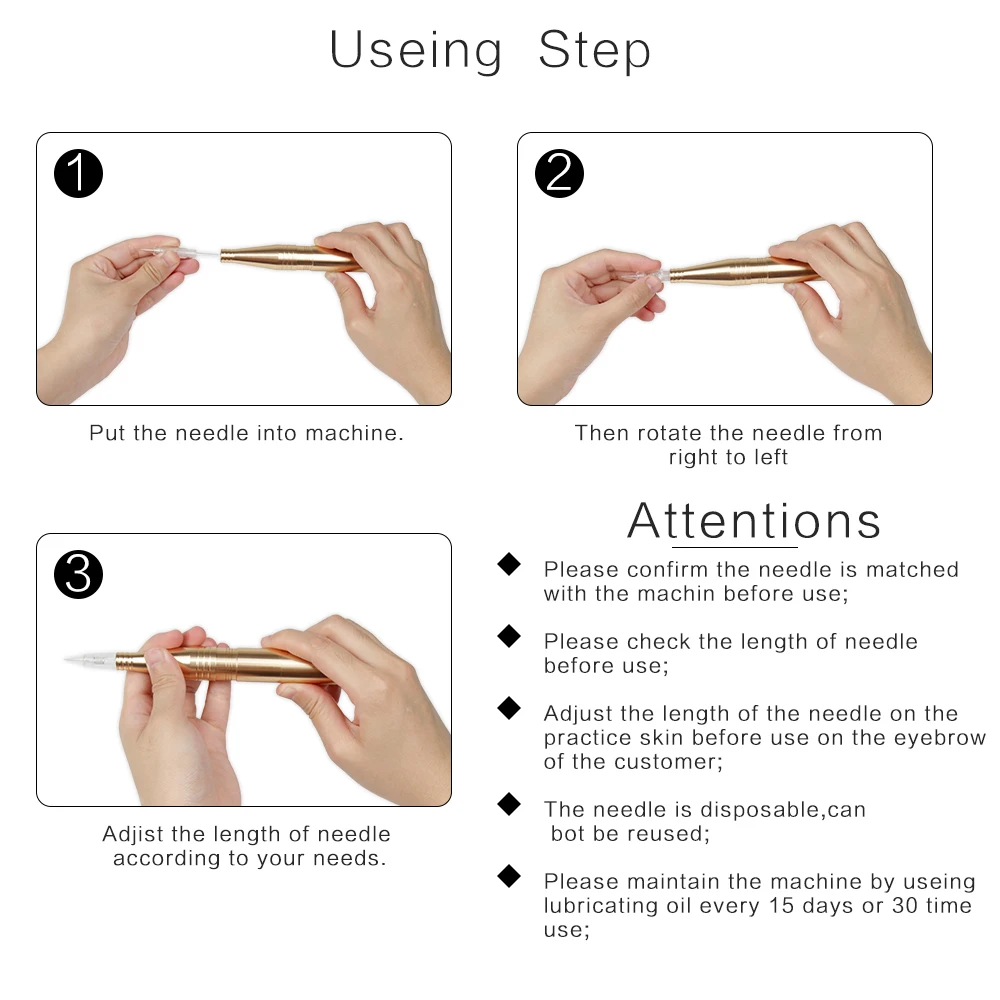 Useing Step

1

Put the needle into machine.

2

Then rotate the needle from right to left

3

Adjist the length of needle according to your needs.

Attentions

◆ Please confirm the needle is matched with the machin before use;

◆ Please check the length of needle before use;

◆ Adjust the length of the needle on the practice skin before use on the eyebrow of the customer;

◆ The needle is disposable,can bot be reused;

◆ Please maintain the machine by useing lubricating oil every 15 days or 30 time use;