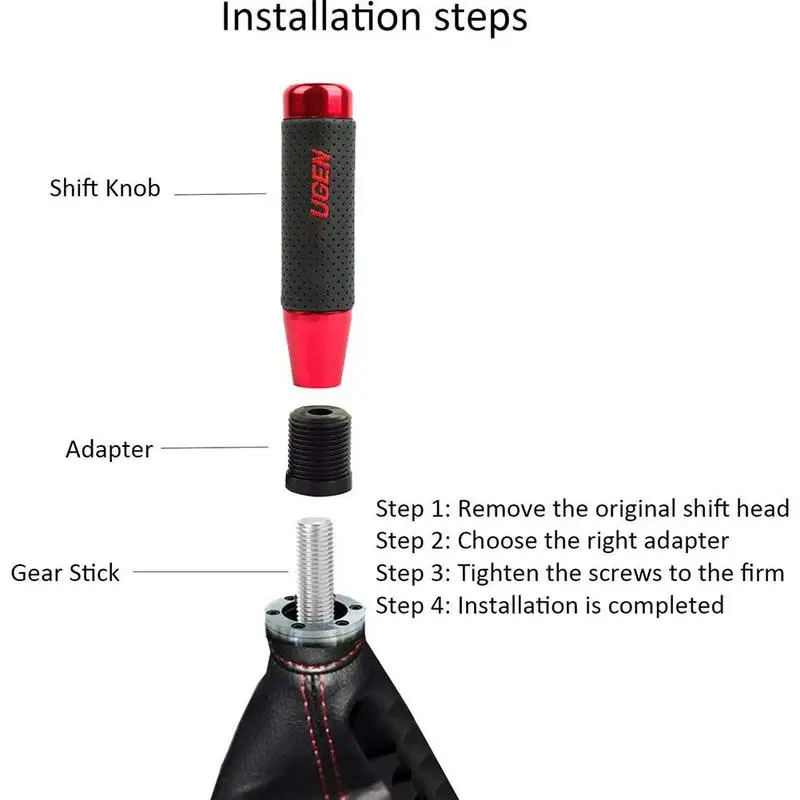 Installation steps

Shift Knob

UGEN

Adapter

Gear Stick

Step 1: Remove the original shift head
Step 2: Choose the right adapter
Step 3: Tighten the screws to the firm
Step 4: Installation is completed