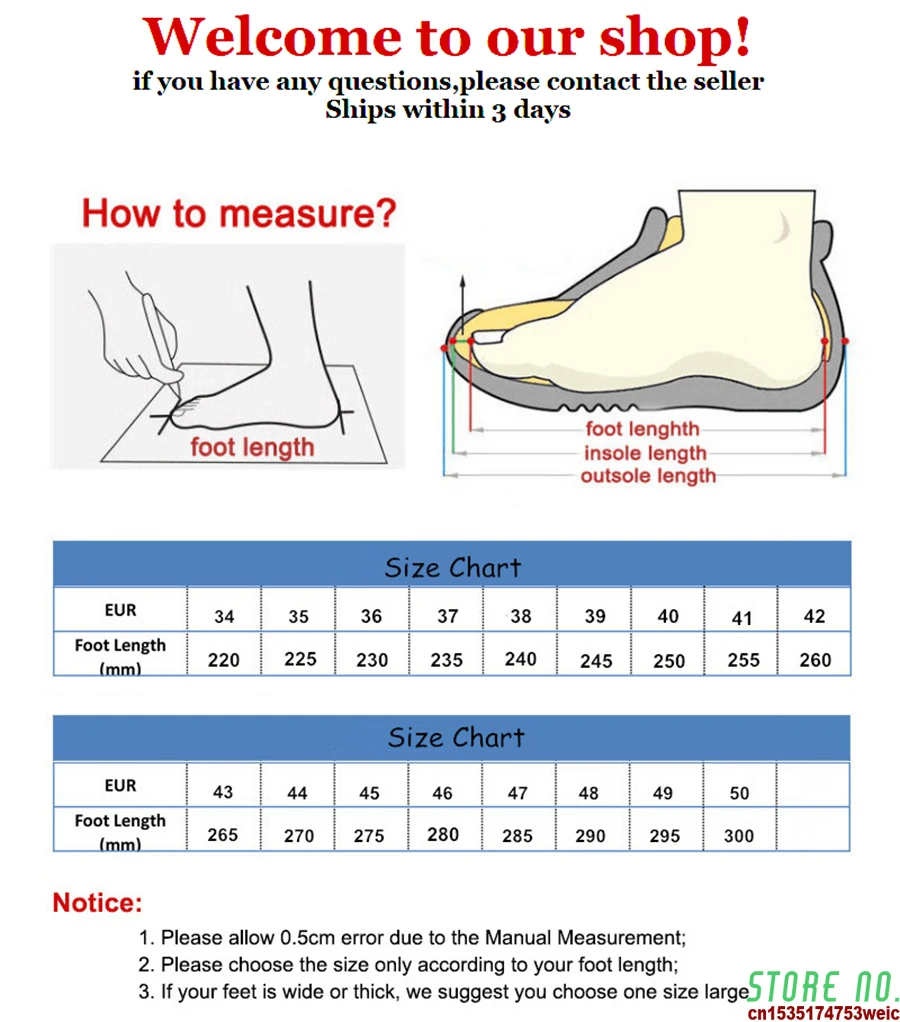 Welcome to our shop!
if you have any questions,please contact the seller
Ships within 3 days

How to measure?

foot length

foot lenghth
insole length
outsole length

Size Chart

| EUR | 34 | 35 | 36 | 37 | 38 | 39 | 40 | 41 | 42 |
|---|---|---|---|---|---|---|---|---|---|
| Foot Length (mm) | 220 | 225 | 230 | 235 | 240 | 245 | 250 | 255 | 260 |

Size Chart

| EUR | 43 | 44 | 45 | 46 | 47 | 48 | 49 | 50 | |
|---|---|---|---|---|---|---|---|---|---|
| Foot Length (mm) | 265 | 270 | 275 | 280 | 285 | 290 | 295 | 300 | |

Notice:
1. Please allow 0.5cm error due to the Manual Measurement;
2. Please choose the size only according to your foot length;
3. If your feet is wide or thick, we suggest you choose one size large

STORE NO.
cn1535174753weic