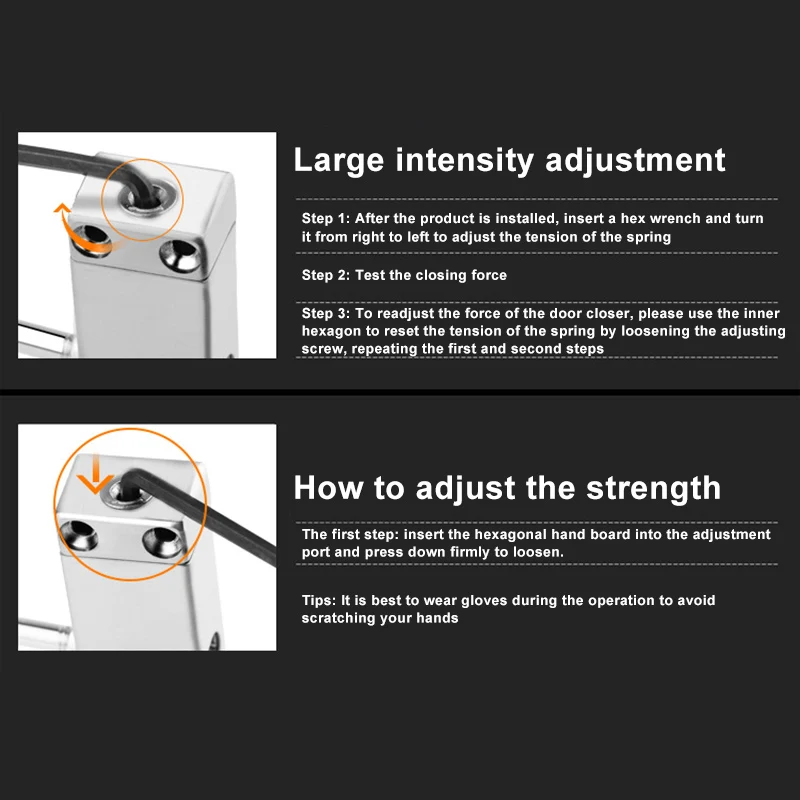 Large intensity adjustment

Step 1: After the product is installed, insert a hex wrench and turn it from right to left to adjust the tension of the spring

Step 2: Test the closing force

Step 3: To readjust the force of the door closer, please use the inner hexagon to reset the tension of the spring by loosening the adjusting screw, repeating the first and second steps

How to adjust the strength

The first step: insert the hexagonal hand board into the adjustment port and press down firmly to loosen.

Tips: It is best to wear gloves during the operation to avoid scratching your hands