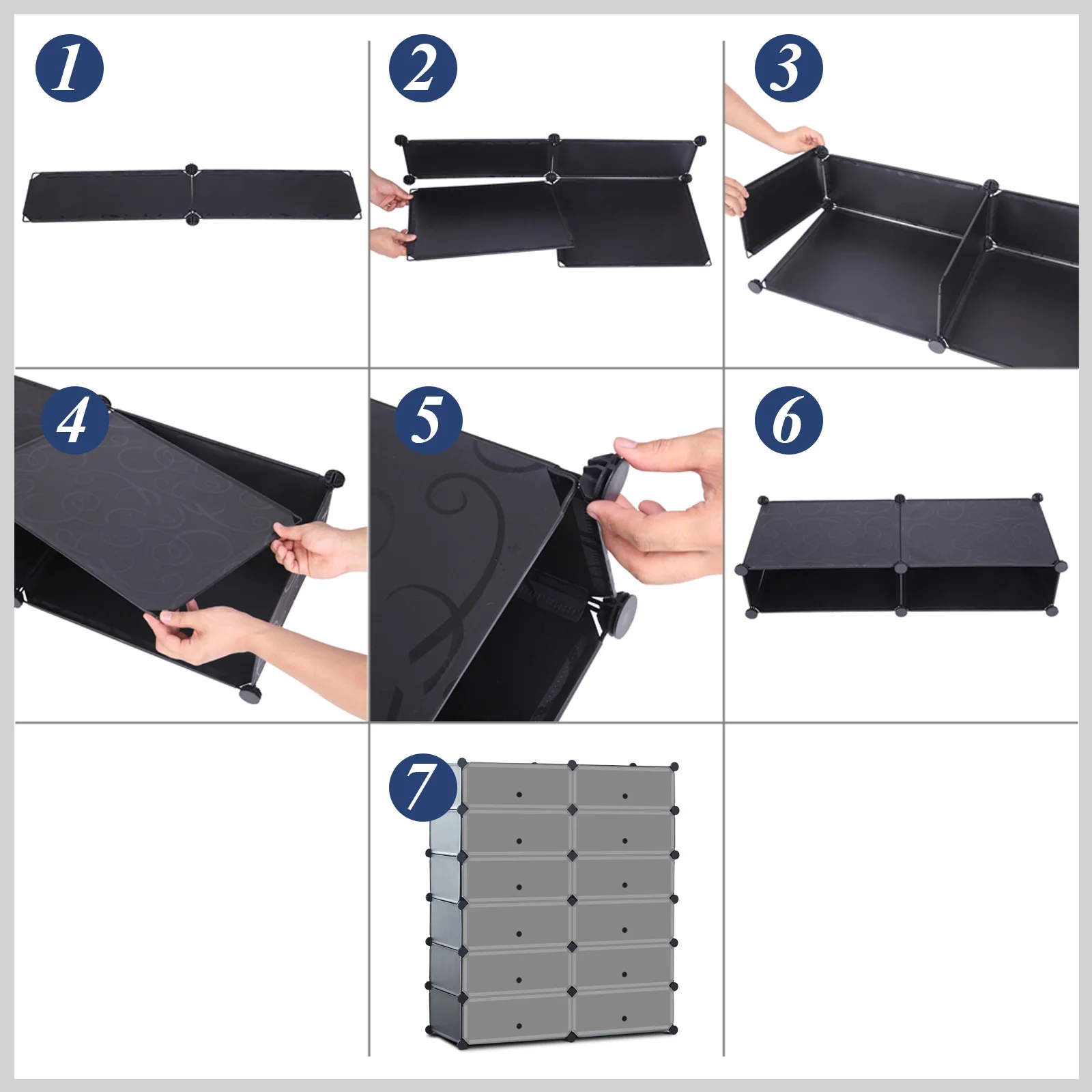 1

2

3

4

5

6

7