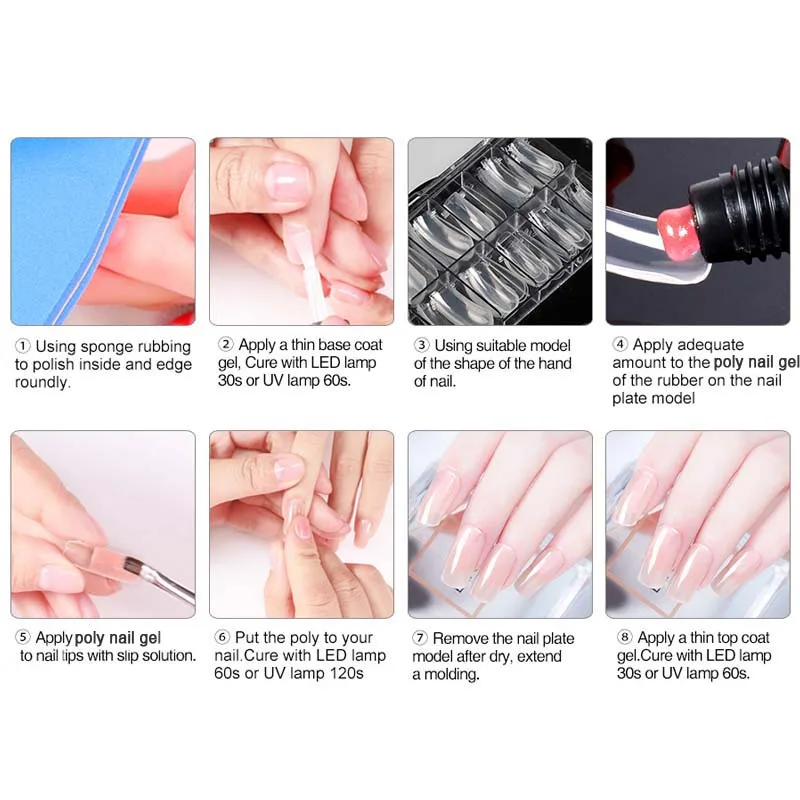 ① Using sponge rubbing to polish inside and edge roundly.

② Apply a thin base coat gel, Cure with LED lamp 30s or UV lamp 60s.

③ Using suitable model of the shape of the hand of nail.

④ Apply adequate amount to the poly nail gel of the rubber on the nail plate model

⑤ Apply poly nail gel to nail tips with slip solution.

⑥ Put the poly to your nail.Cure with LED lamp 60s or UV lamp 120s

⑦ Remove the nail plate model after dry, extend a molding.

⑧ Apply a thin top coat gel.Cure with LED lamp 30s or UV lamp 60s.