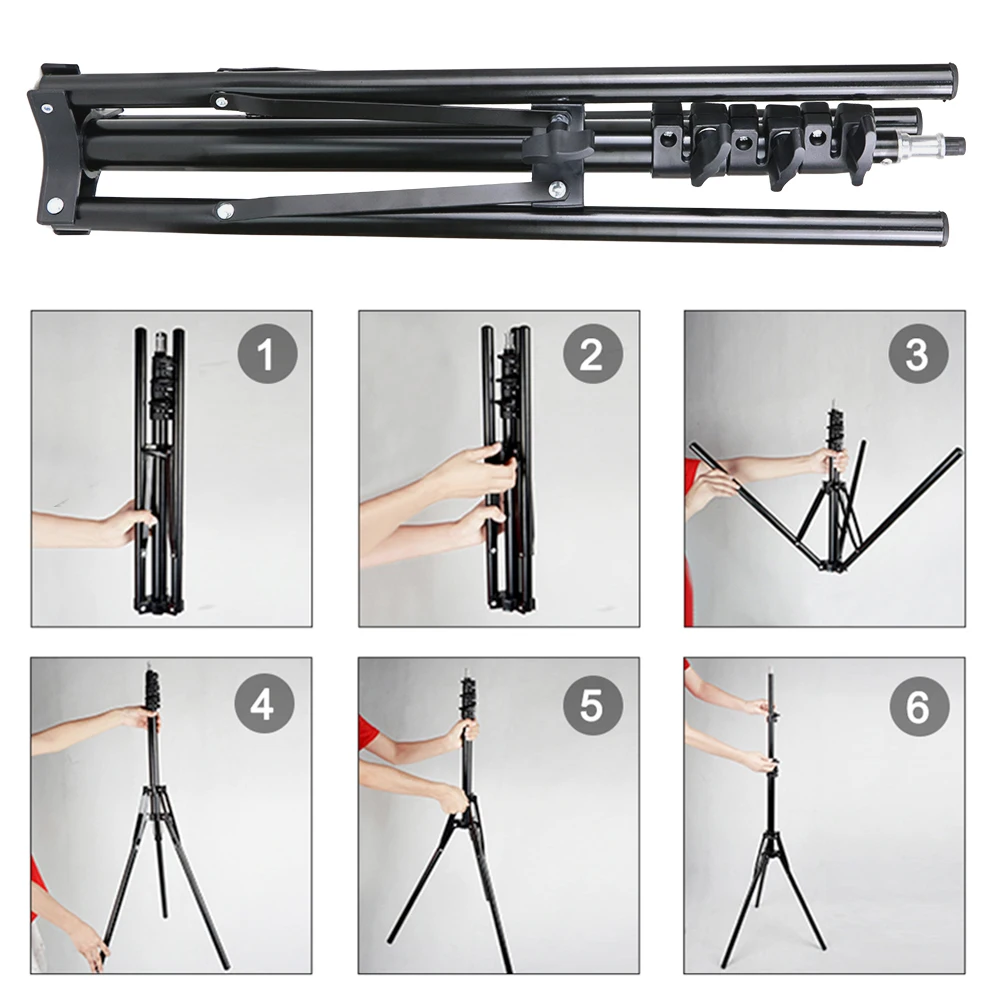 1

2

3

4

5

6