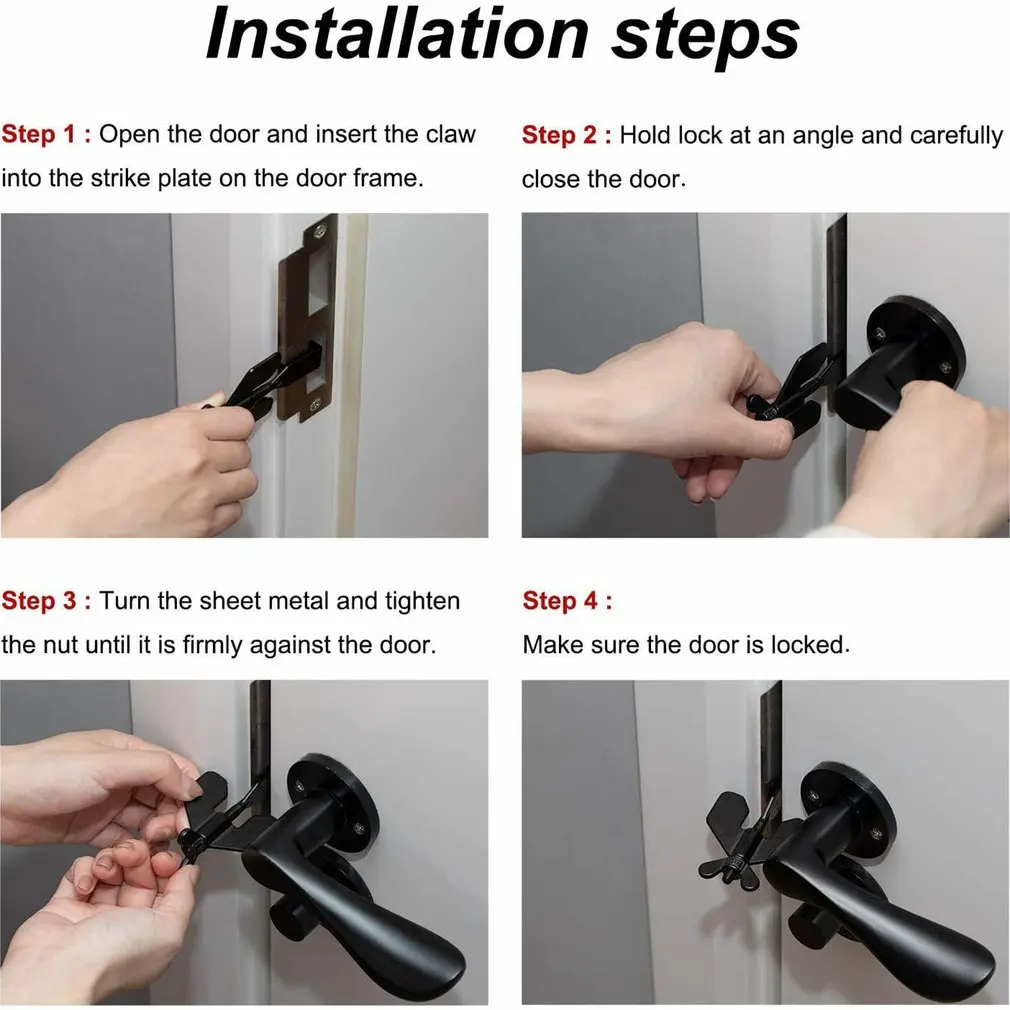 Installation steps

Step 1 : Open the door and insert the claw into the strike plate on the door frame.

Step 2 : Hold lock at an angle and carefully close the door.

Step 3 : Turn the sheet metal and tighten the nut until it is firmly against the door.

Step 4 :
Make sure the door is locked.