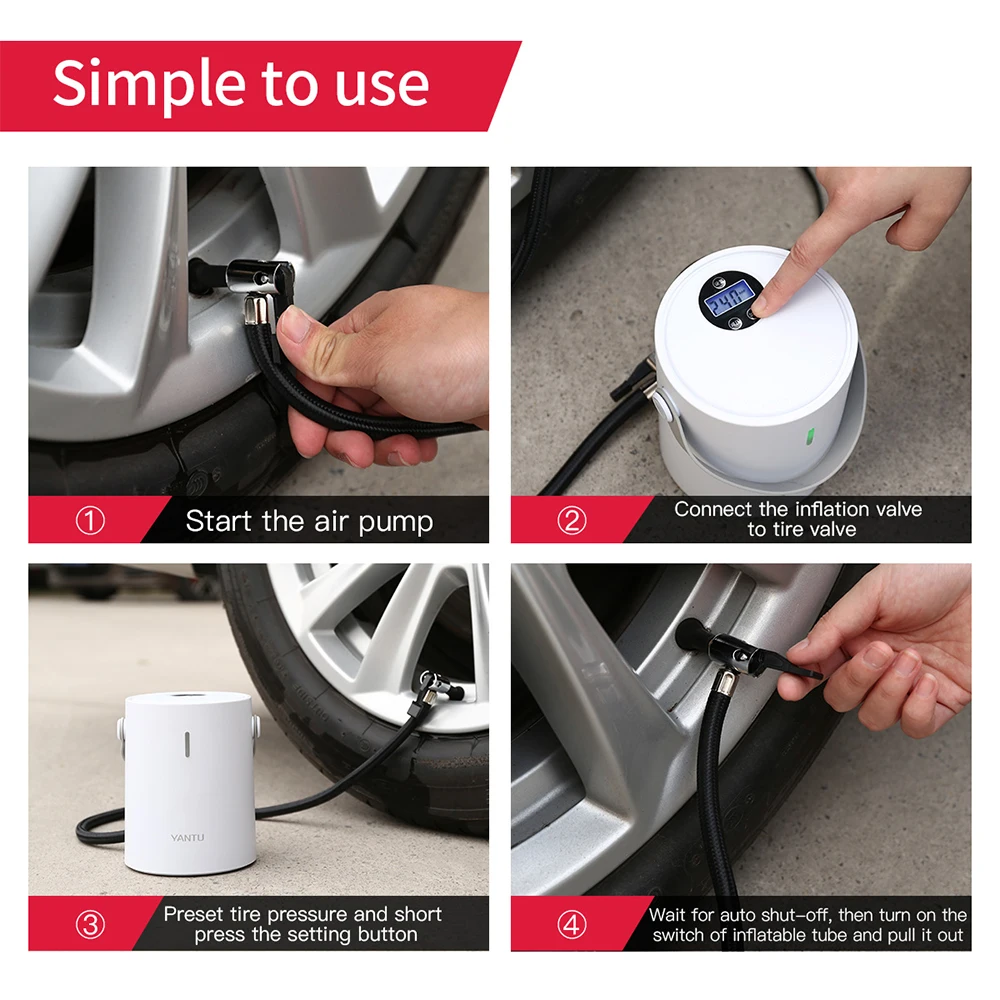 Simple to use

① Start the air pump

240

② Connect the inflation valve to tire valve

YANTU

③ Preset tire pressure and short press the setting button

④ Wait for auto shut-off, then turn on the switch of inflatable tube and pull it out