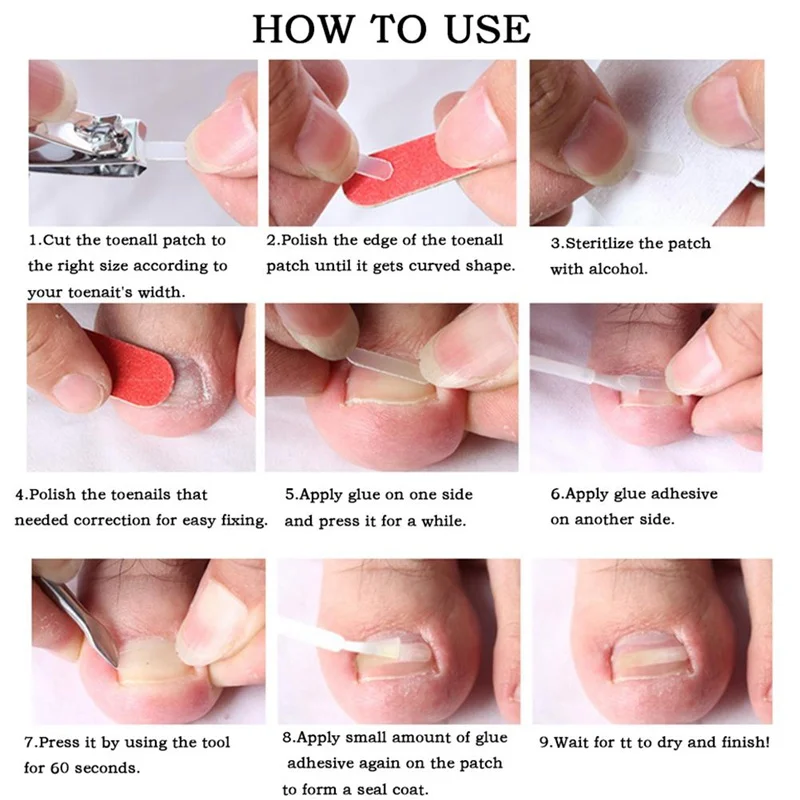 HOW TO USE

1.Cut the toenall patch to the right size according to your toenait's width.

2.Polish the edge of the toenall patch until it gets curved shape.

3.Steritlize the patch with alcohol.

4.Polish the toenails that needed correction for easy fixing.

5.Apply glue on one side and press it for a while.

6.Apply glue adhesive on another side.

7.Press it by using the tool for 60 seconds.

8.Apply small amount of glue adhesive again on the patch to form a seal coat.

9.Wait for tt to dry and finish!