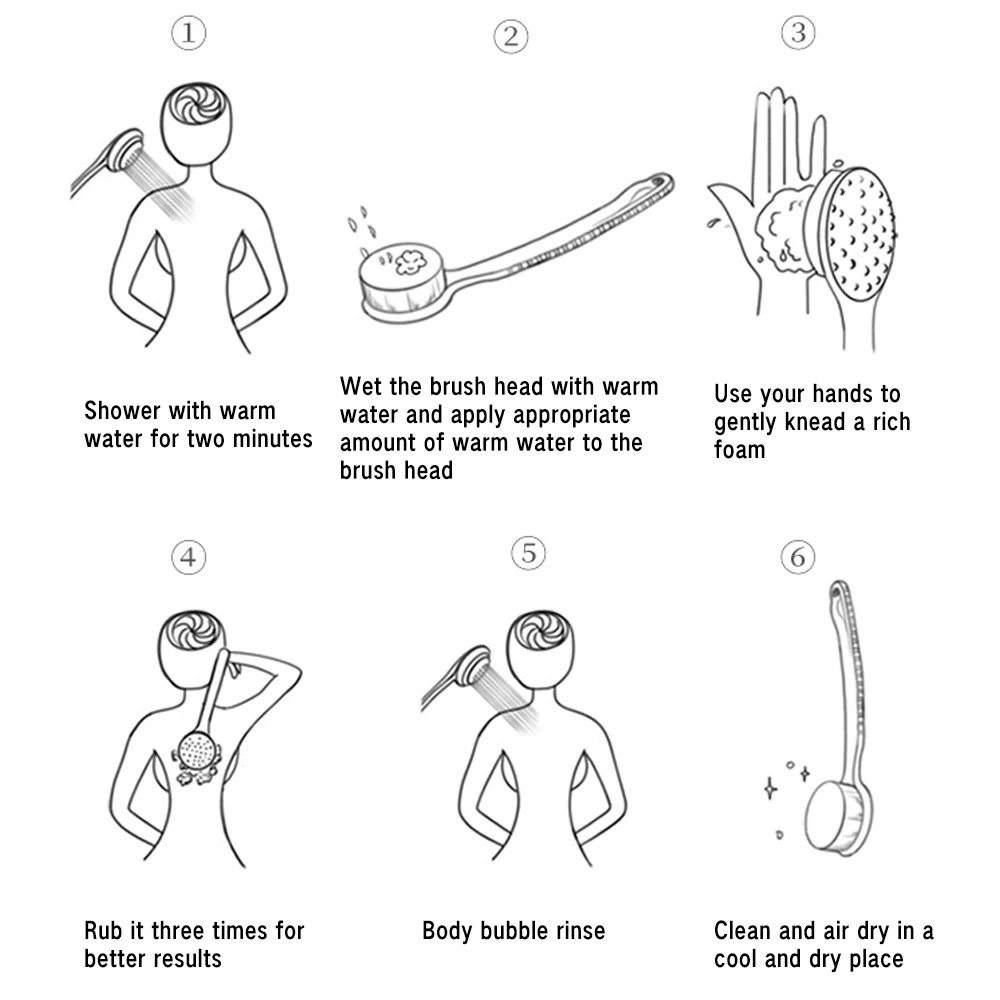 ①

Shower with warm water for two minutes

②

Wet the brush head with warm water and apply appropriate amount of warm water to the brush head

③

Use your hands to gently knead a rich foam

④

Rub it three times for better results

⑤

Body bubble rinse

⑥

Clean and air dry in a cool and dry place