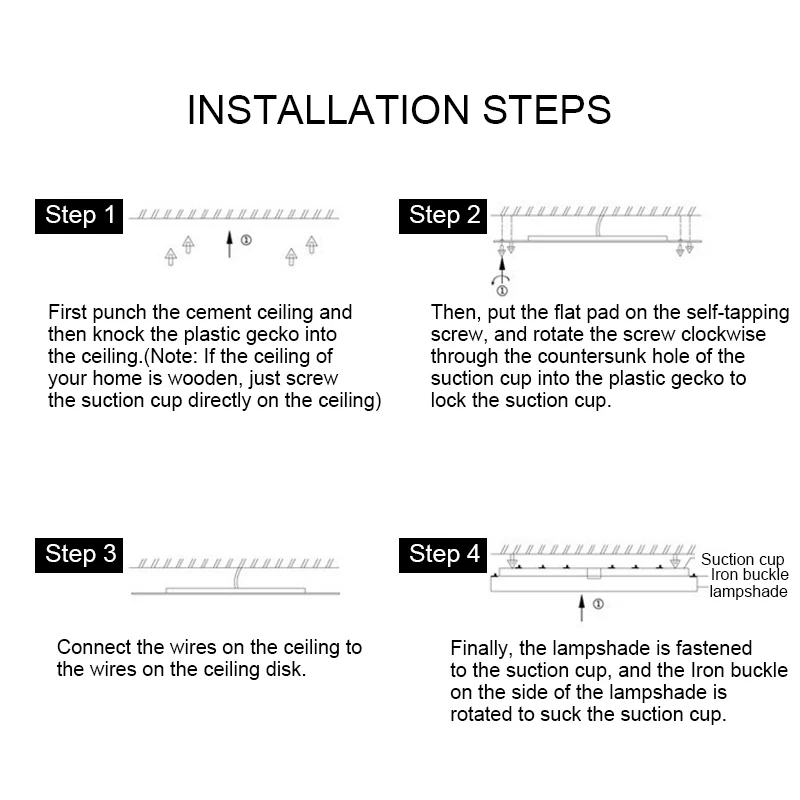 INSTALLATION STEPS

Step 1

①

First punch the cement ceiling and then knock the plastic gecko into the ceiling.(Note: If the ceiling of your home is wooden, just screw the suction cup directly on the ceiling)

Step 2

①

Then, put the flat pad on the self-tapping screw, and rotate the screw clockwise through the countersunk hole of the suction cup into the plastic gecko to lock the suction cup.

Step 3

Connect the wires on the ceiling to the wires on the ceiling disk.

Step 4

Suction cup
Iron buckle
lampshade

①

Finally, the lampshade is fastened to the suction cup, and the Iron buckle on the side of the lampshade is rotated to suck the suction cup.