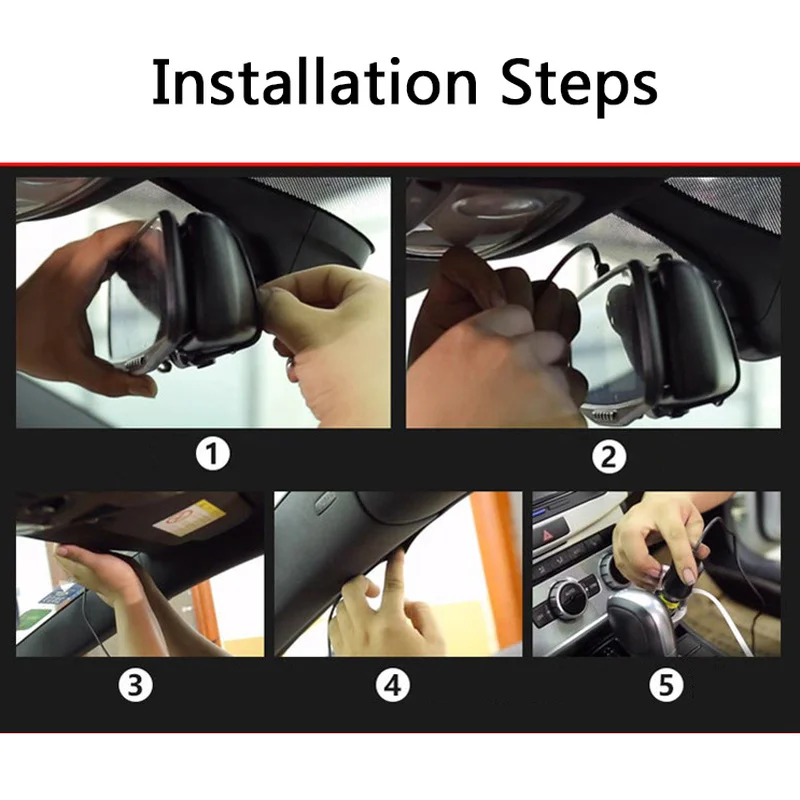 Installation Steps

1

2

3

4

5