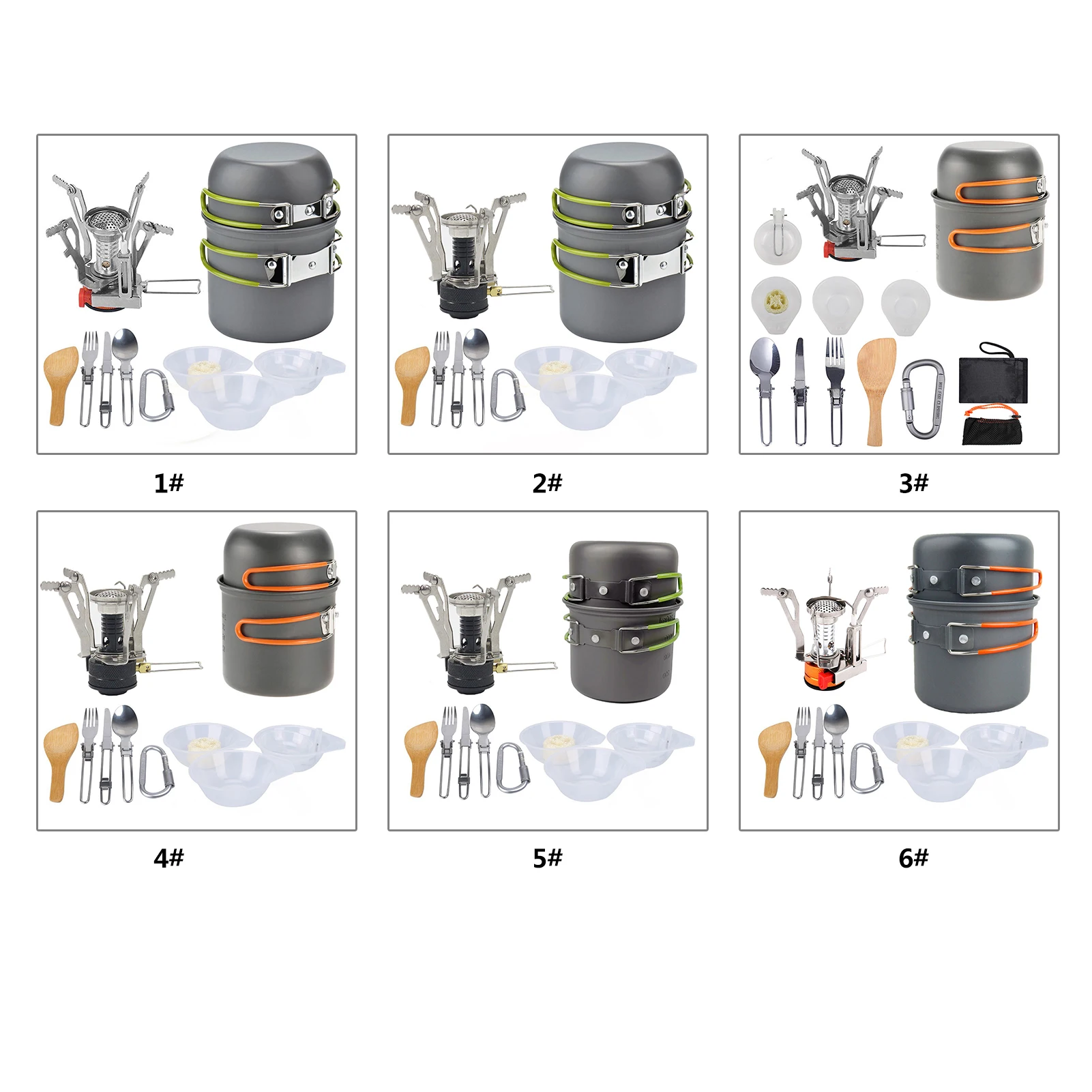 1#

2#

3#

4#

5#

6#