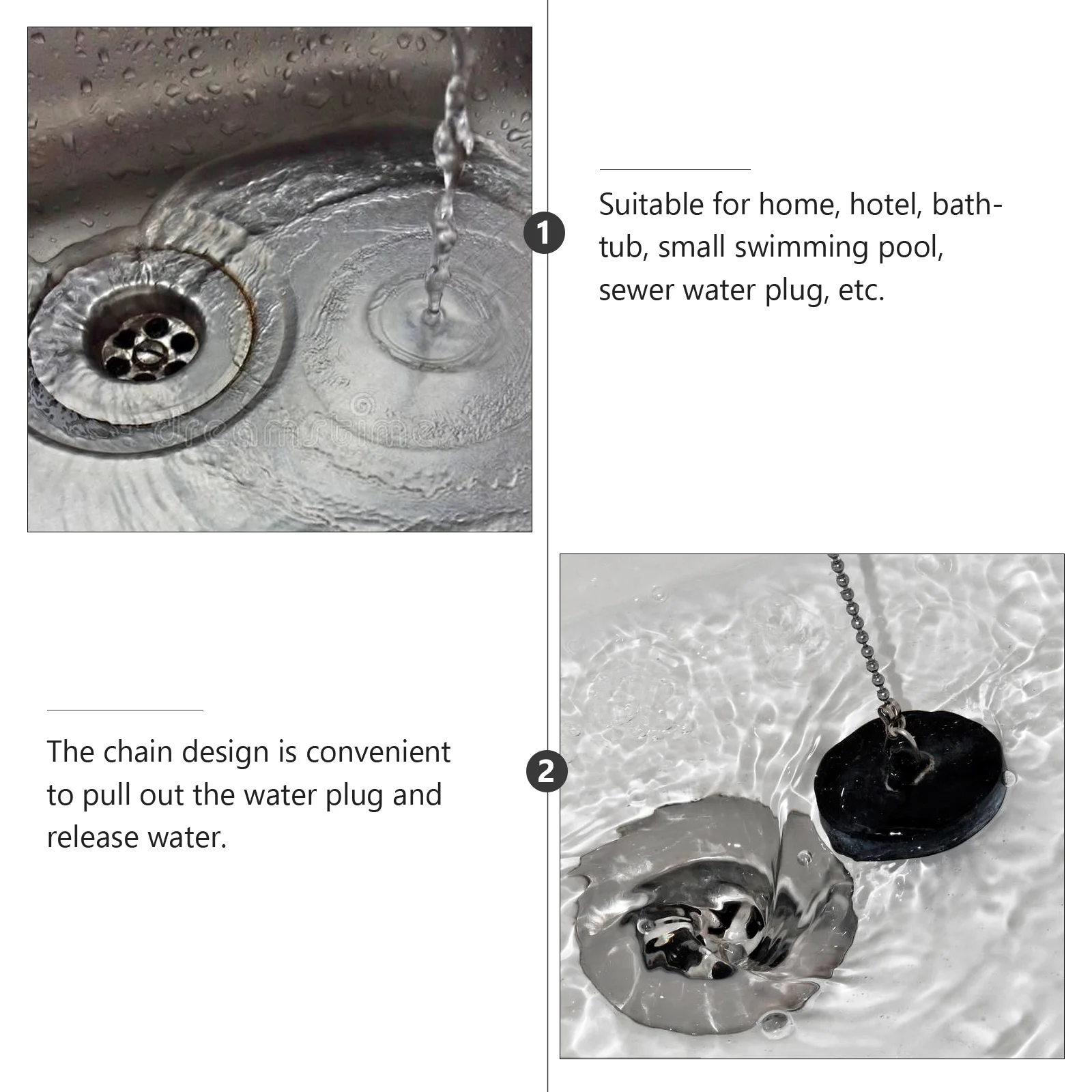 1

Suitable for home, hotel, bathtub, small swimming pool, sewer water plug, etc.

dreamstime

2

The chain design is convenient to pull out the water plug and release water.