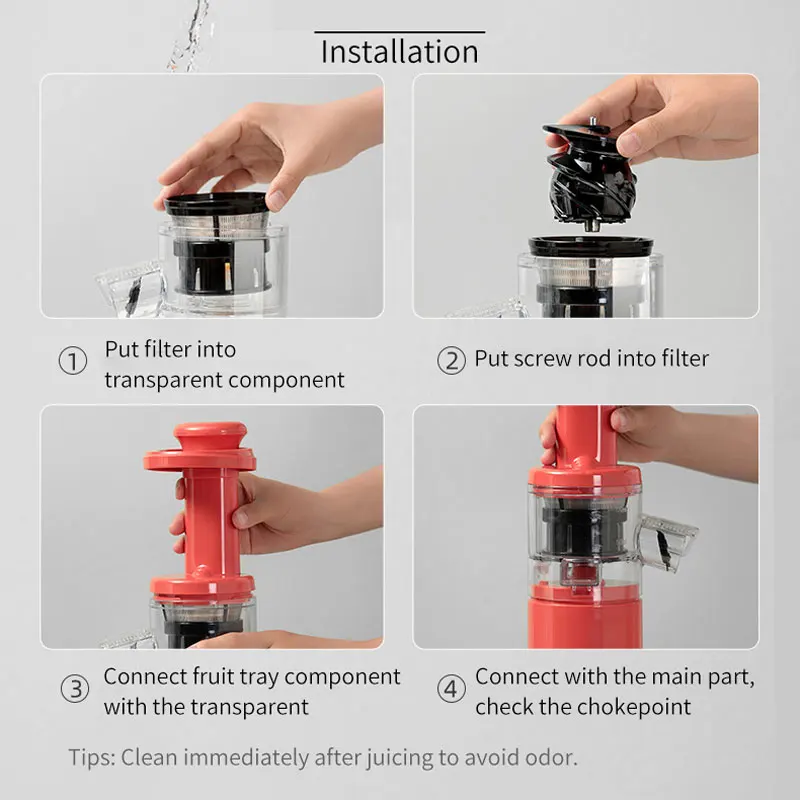 Installation

① Put filter into transparent component

② Put screw rod into filter

③ Connect fruit tray component with the transparent

④ Connect with the main part, check the chokepoint

Tips: Clean immediately after juicing to avoid odor.