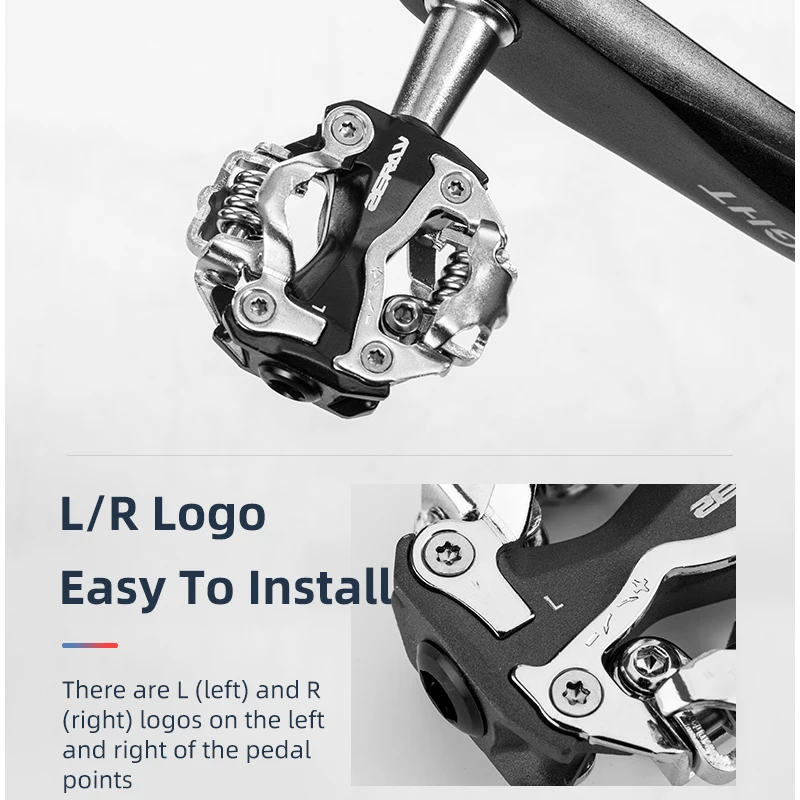 ZERAY

L

L/R Logo

Easy To Install

There are L (left) and R (right) logos on the left and right of the pedal points

L