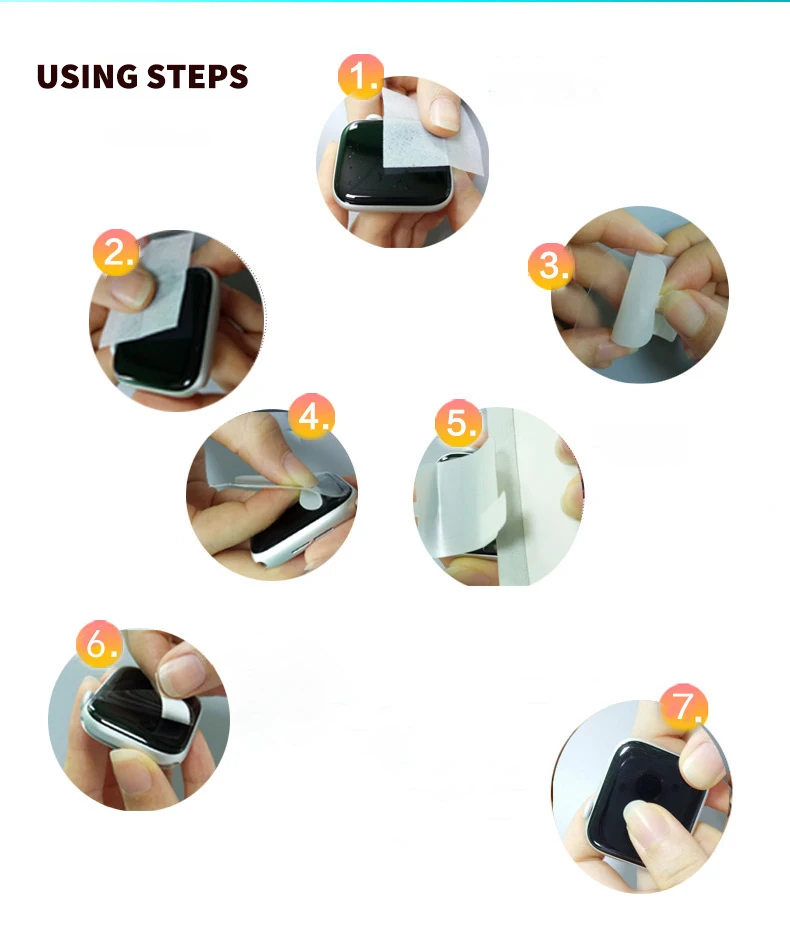 USING STEPS

1.

2.

3.

4.

5.

6.

7.