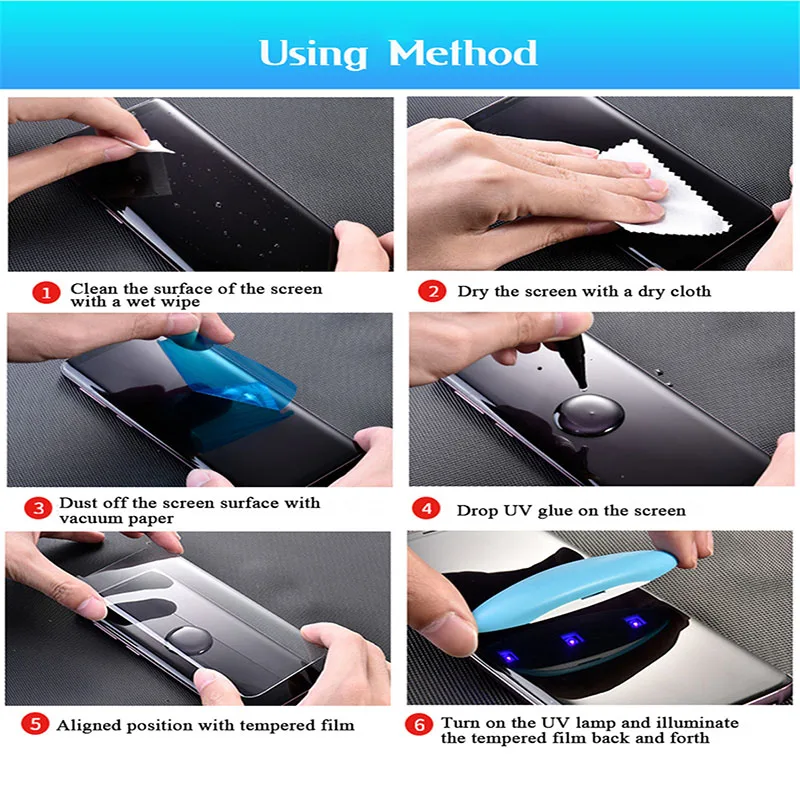 Using Method

1 Clean the surface of the screen with a wet wipe

2 Dry the screen with a dry cloth

3 Dust off the screen surface with vacuum paper

4 Drop UV glue on the screen

5 Aligned position with tempered film

6 Turn on the UV lamp and illuminate the tempered film back and forth