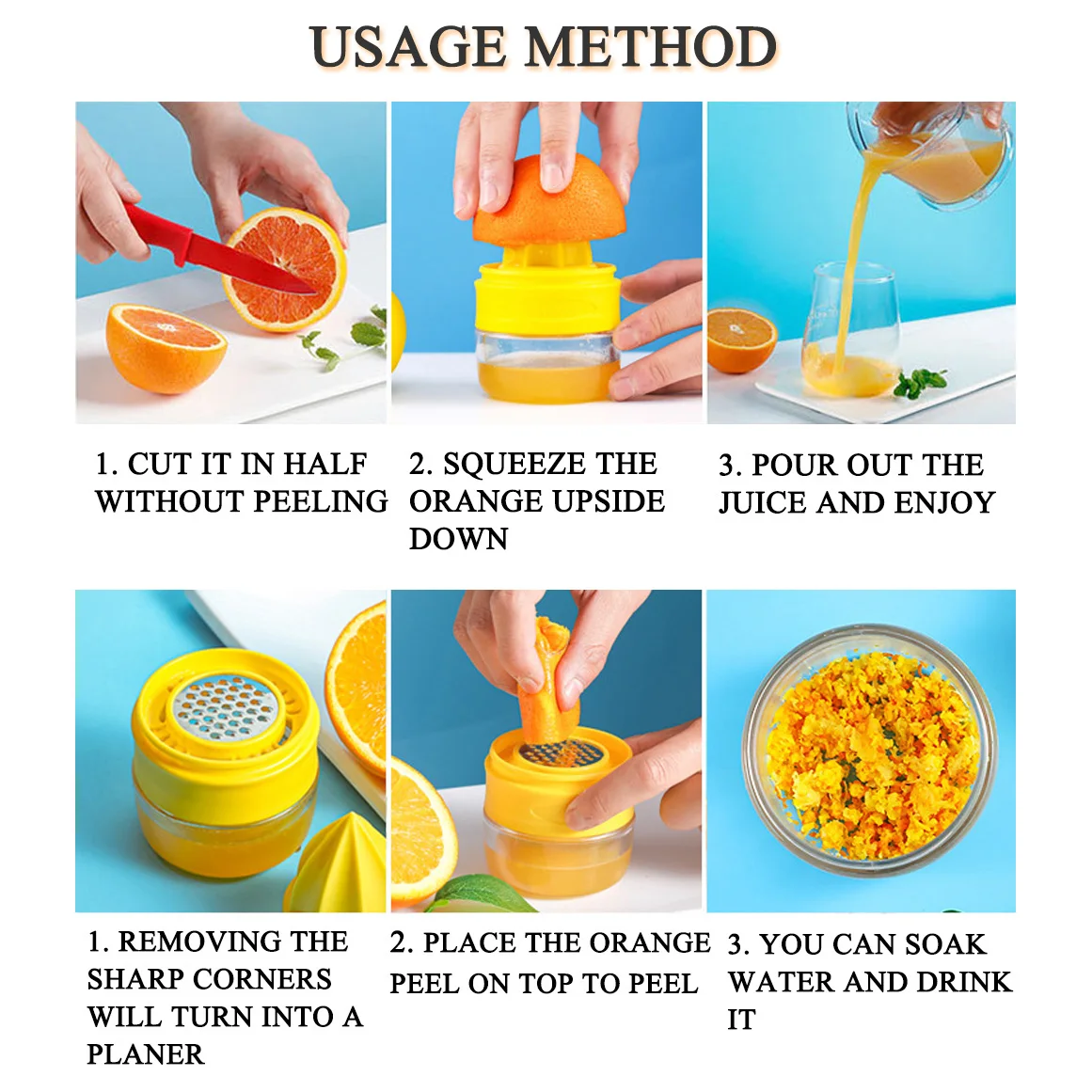 USAGE METHOD

1. CUT IT IN HALF WITHOUT PEELING

2. SQUEEZE THE ORANGE UPSIDE DOWN

3. POUR OUT THE JUICE AND ENJOY

1. REMOVING THE SHARP CORNERS WILL TURN INTO A PLANER

2. PLACE THE ORANGE PEEL ON TOP TO PEEL

3. YOU CAN SOAK WATER AND DRINK IT